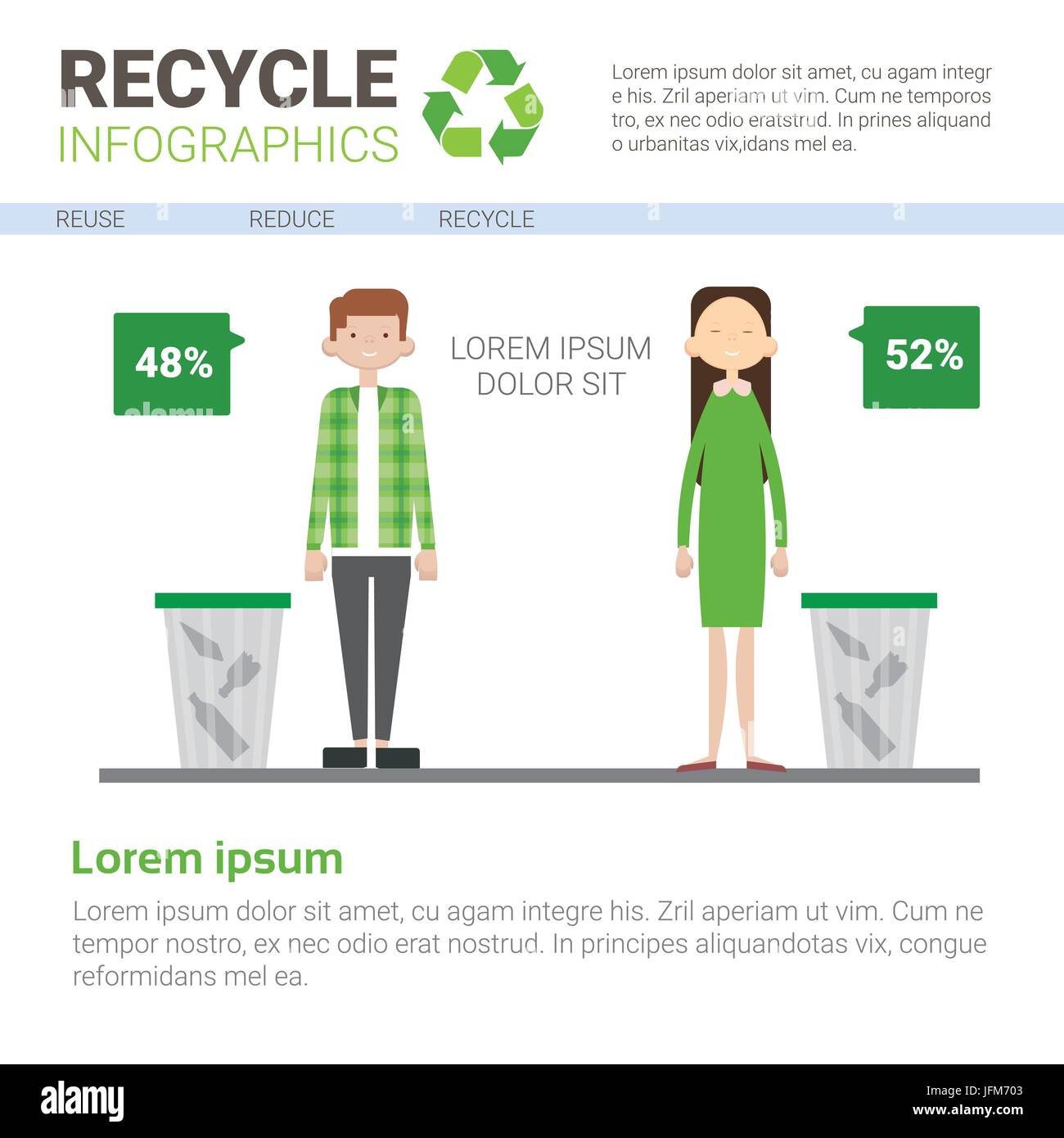 RECYCLE
INFOGRAPHICS

Lorem ipsum dolor sit amet, cu agam integr e his. Zril aperiam ut vim. Cum ne temporos tro, ex nec odio eratstrud. In prines aliquand o urbanitas vix,idans mel ea.

REUSE REDUCE RECYCLE

48%

LOREM IPSUM DOLOR SIT

52%

Lorem ipsum

Lorem ipsum dolor sit amet, cu agam integre his. Zril aperiam ut vim. Cum ne tempor nostro, ex nec odio erat nostrud. In principes aliquandotas vix, congue reformidans mel ea.

alamy

Image ID: JFM703
www.alamy.com