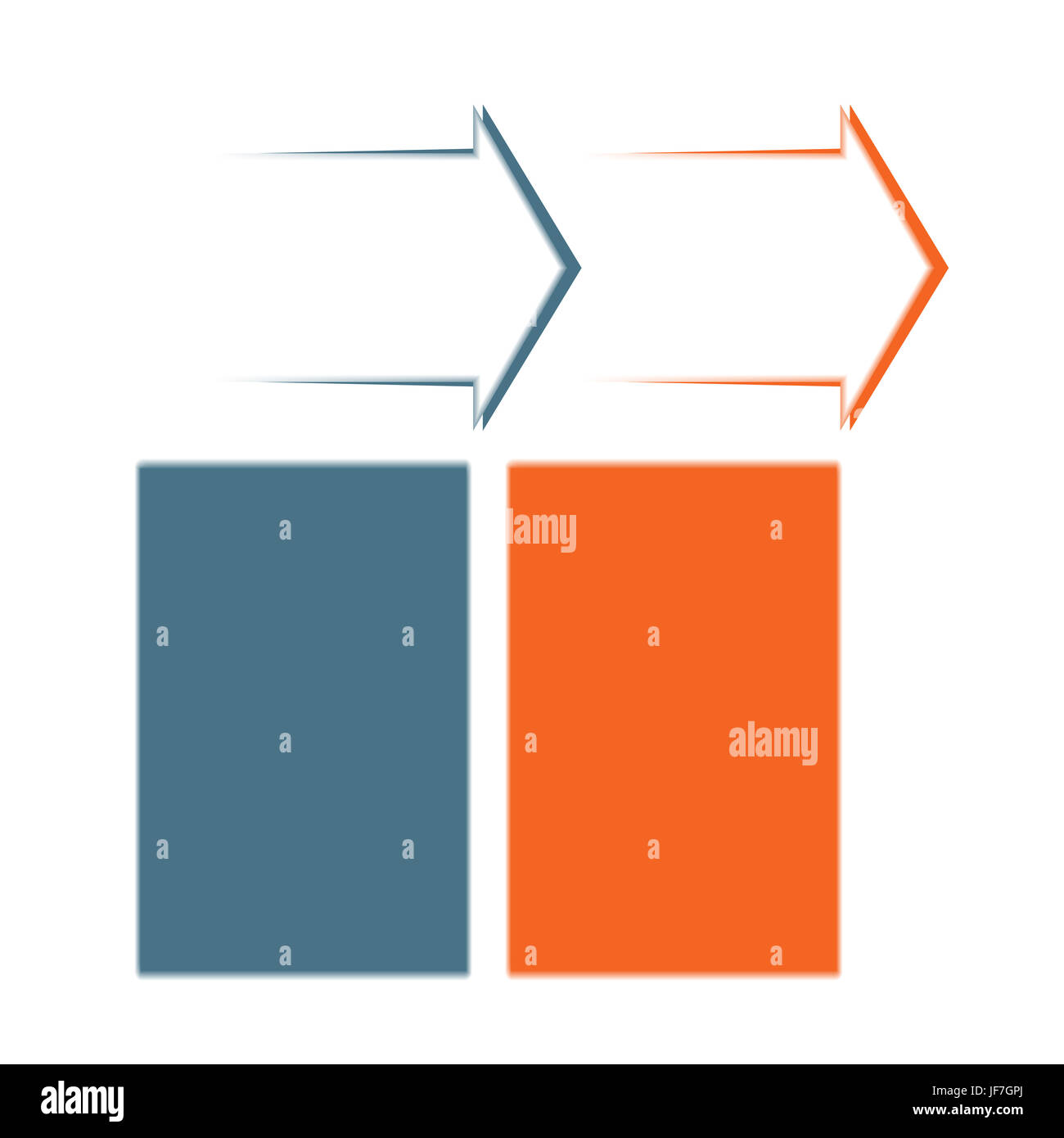 alamy

alamy

alamy

JF7GPJ
www.alamy.com