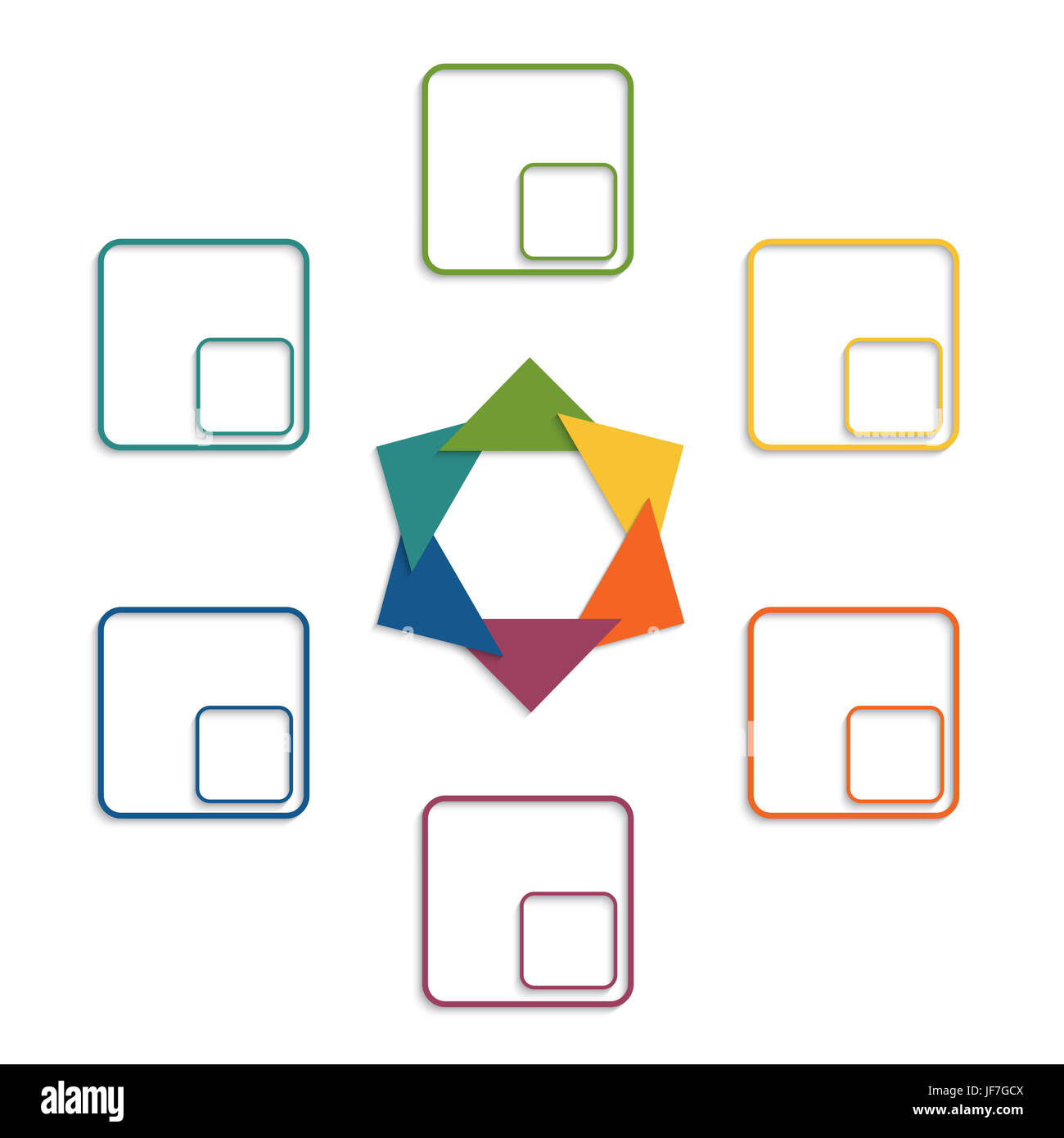 alamy

JF7GCX

www.alamy.com