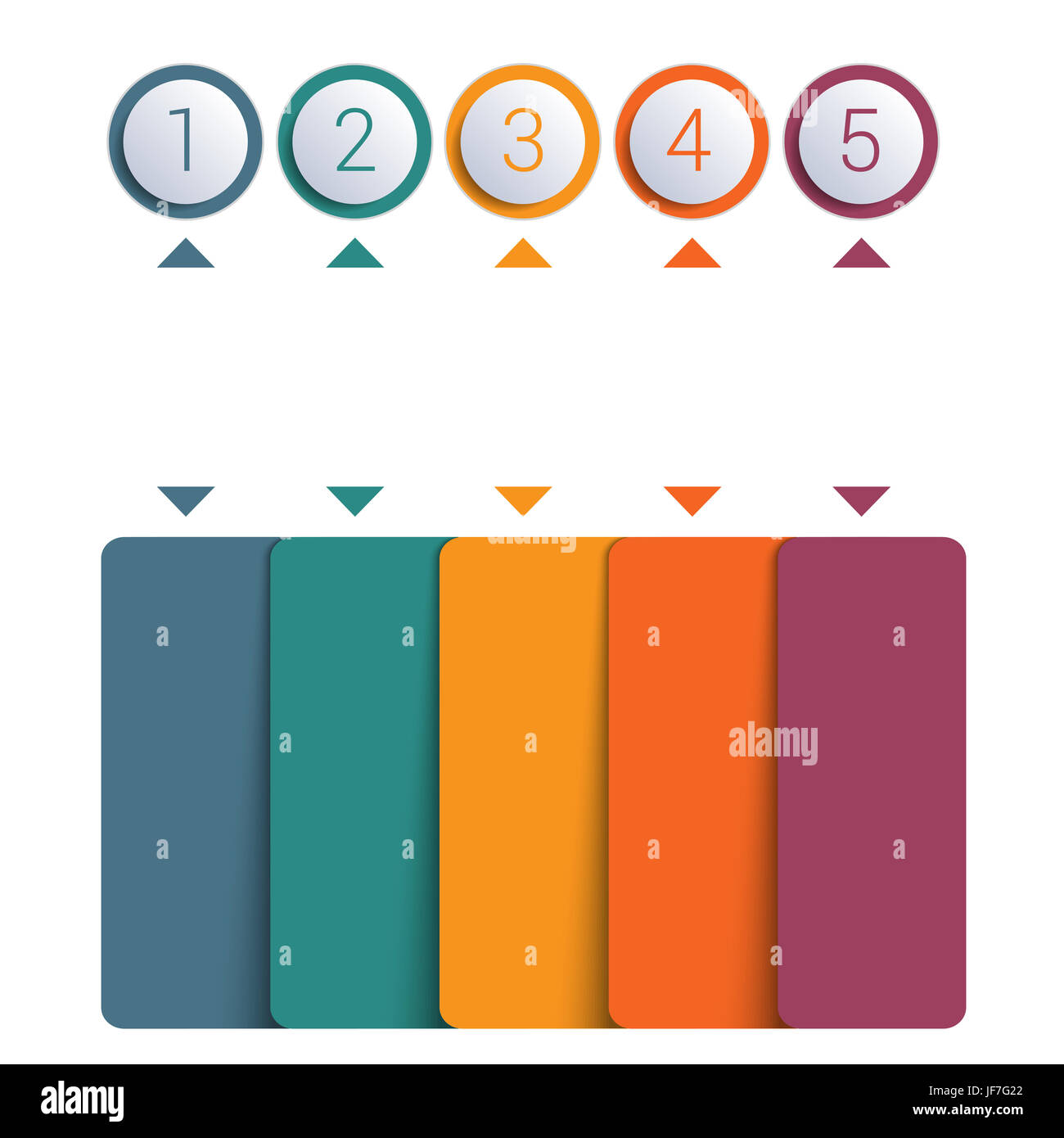 1
2
3
4
5

alamy

alamy

Image ID: JF7G22
www.alamy.com