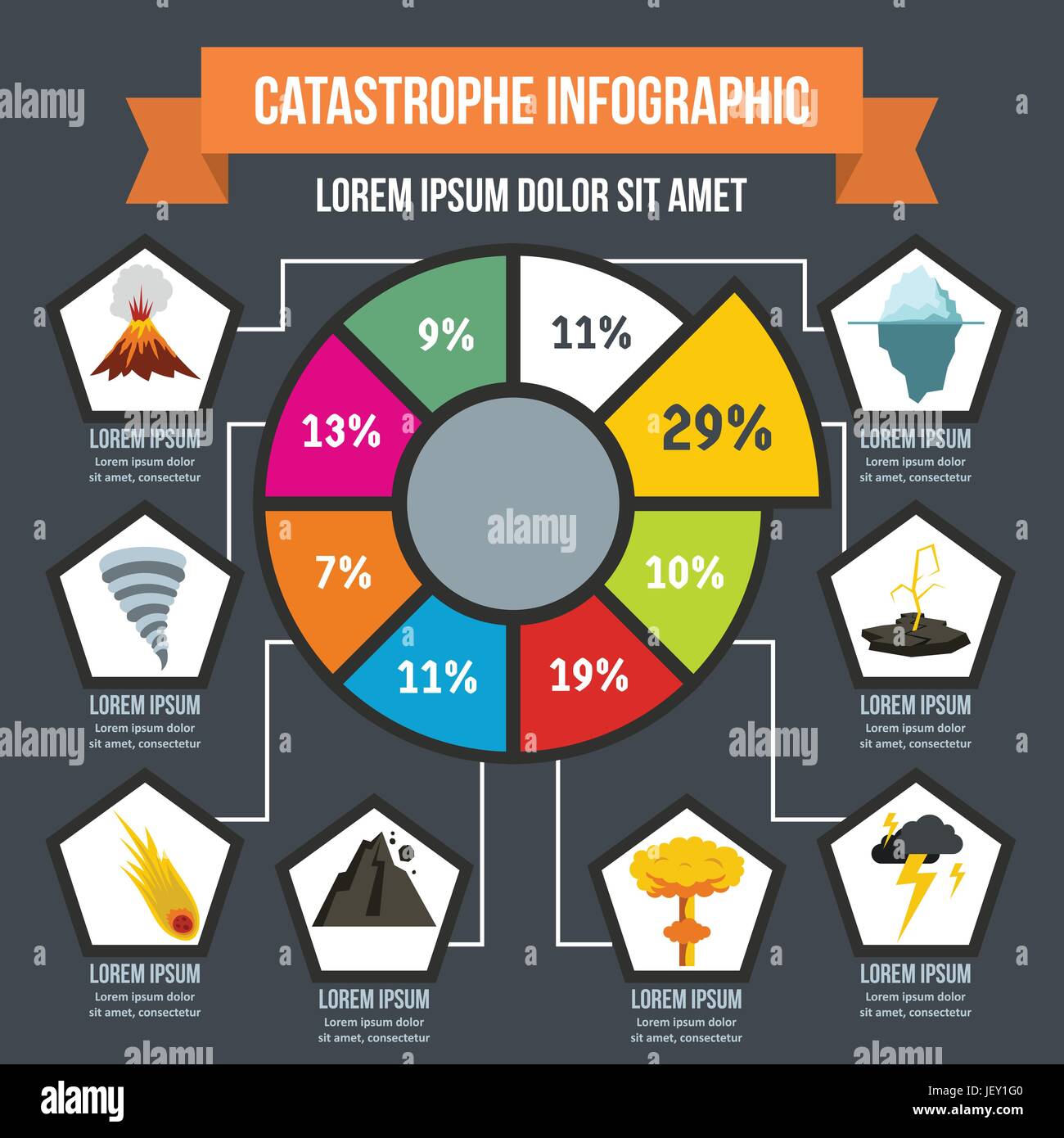 CATASTROPHE INFOGRAPHIC

LOREM IPSUM DOLOR SIT AMET

9%
11%
13%
29%
7%
10%
11%
19%

alamy

LOREM IPSUM
Lorem ipsum dolor sit amet, consectetur

LOREM IPSUM
Lorem ipsum dolor sit amet, consectetur

LOREM IPSUM
Lorem ipsum dolor sit amet, consectetur

LOREM IPSUM
Lorem ipsum dolor sit amet, consectetur

LOREM IPSUM
Lorem ipsum dolor sit amet, consectetur

LOREM IPSUM
Lorem ipsum dolor sit amet, consectetur

LOREM IPSUM
Lorem ipsum dolor sit amet, consectetur

LOREM IPSUM
Lorem ipsum dolor sit amet, consectetur

alamy

Image ID: JEY1G0
www.alamy.com