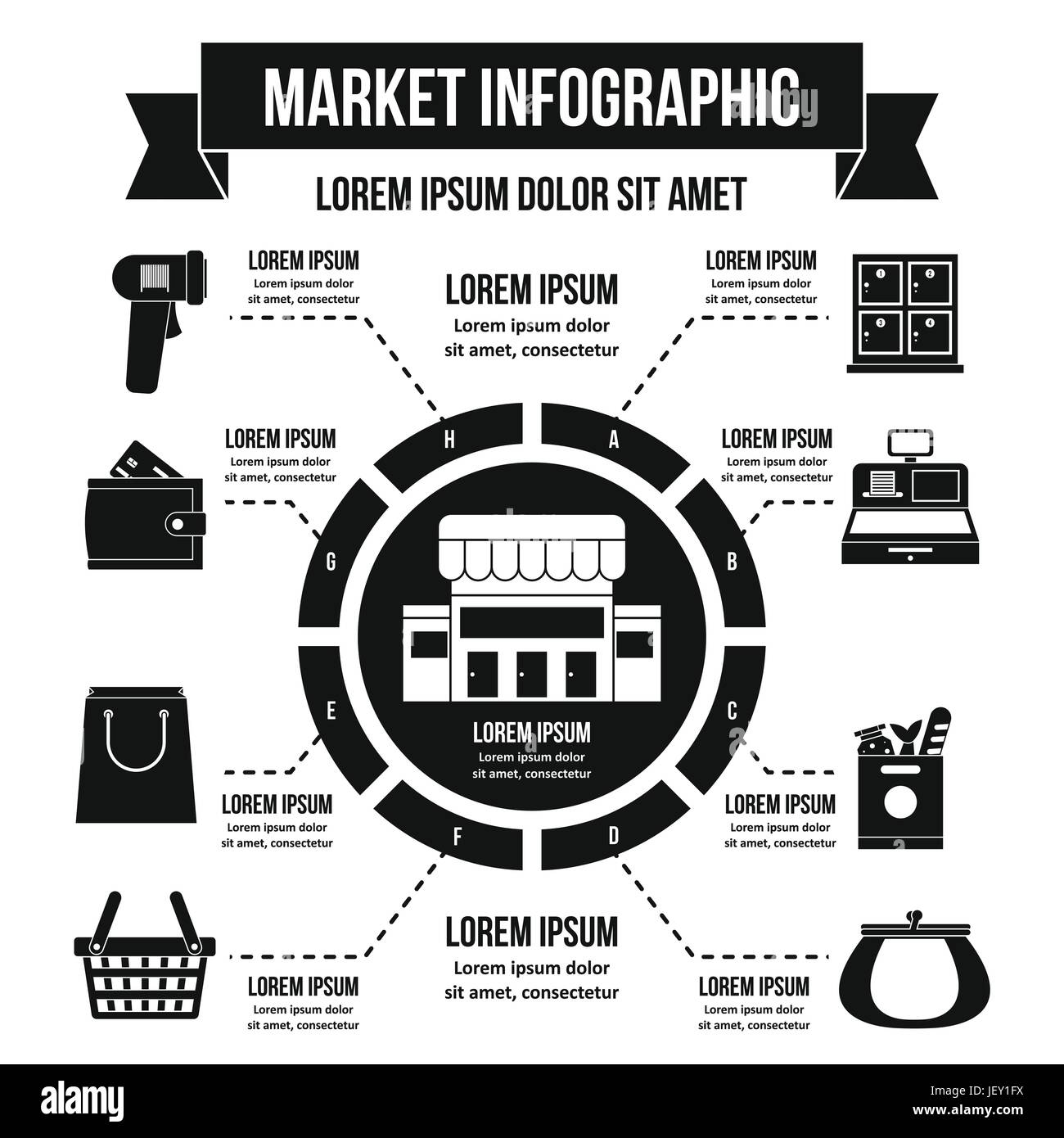 MARKET INFOGRAPHIC

LOREM IPSUM DOLOR SIT AMET

LOREM IPSUM
Lorem ipsum dolor sit amet, consectetur

LOREM IPSUM
Lorem ipsum dolor sit amet, consectetur

LOREM IPSUM
Lorem ipsum dolor sit amet, consectetur

1 2 3 4

LOREM IPSUM
Lorem ipsum dolor sit amet, consectetur

LOREM IPSUM
Lorem ipsum dolor sit amet, consectetur

H

A

G

B

E

C

F

D

LOREM IPSUM
Lorem ipsum dolor sit amet, consectetur

LOREM IPSUM
Lorem ipsum dolor sit amet, consectetur

LOREM IPSUM
Lorem ipsum dolor sit amet, consectetur

LOREM IPSUM
Lorem ipsum dolor sit amet, consectetur

LOREM IPSUM
Lorem ipsum dolor sit amet, consectetur

LOREM IPSUM
Lorem ipsum dolor sit amet, consectetur

alamy

Image ID: JEY1FX
www.alamy.com