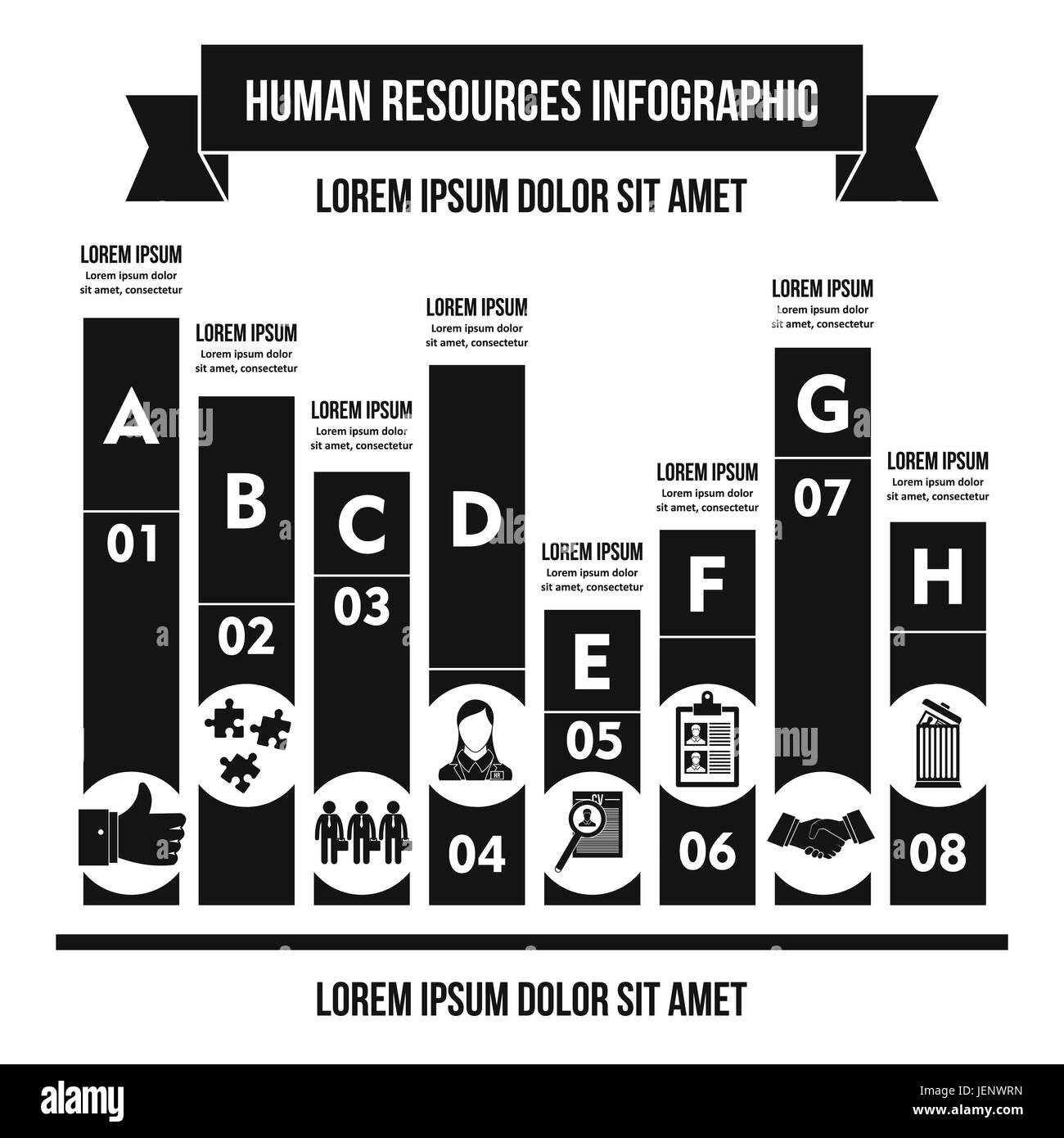 HUMAN RESOURCES INFOGRAPHIC

LOREM IPSUM DOLOR SIT AMET

LOREM IPSUM
Lorem ipsum dolor sit amet, consectetur

A

01

LOREM IPSUM
Lorem ipsum dolor sit amet, consectetur

B

02

LOREM IPSUM
Lorem ipsum dolor sit amet, consectetur

C

03

LOREM IPSUM
Lorem ipsum dolor sit amet, consectetur

D

HR

04

LOREM IPSUM
Lorem ipsum dolor sit amet, consectetur

E

05

CV

LOREM IPSUM
Lorem ipsum dolor sit amet, consectetur

F

06

LOREM IPSUM
Lorem ipsum dolor sit amet, consectetur

G

07

LOREM IPSUM
Lorem ipsum dolor sit amet, consectetur

H

08

LOREM IPSUM DOLOR SIT AMET

alamy

Image ID: JENWRN
www.alamy.com