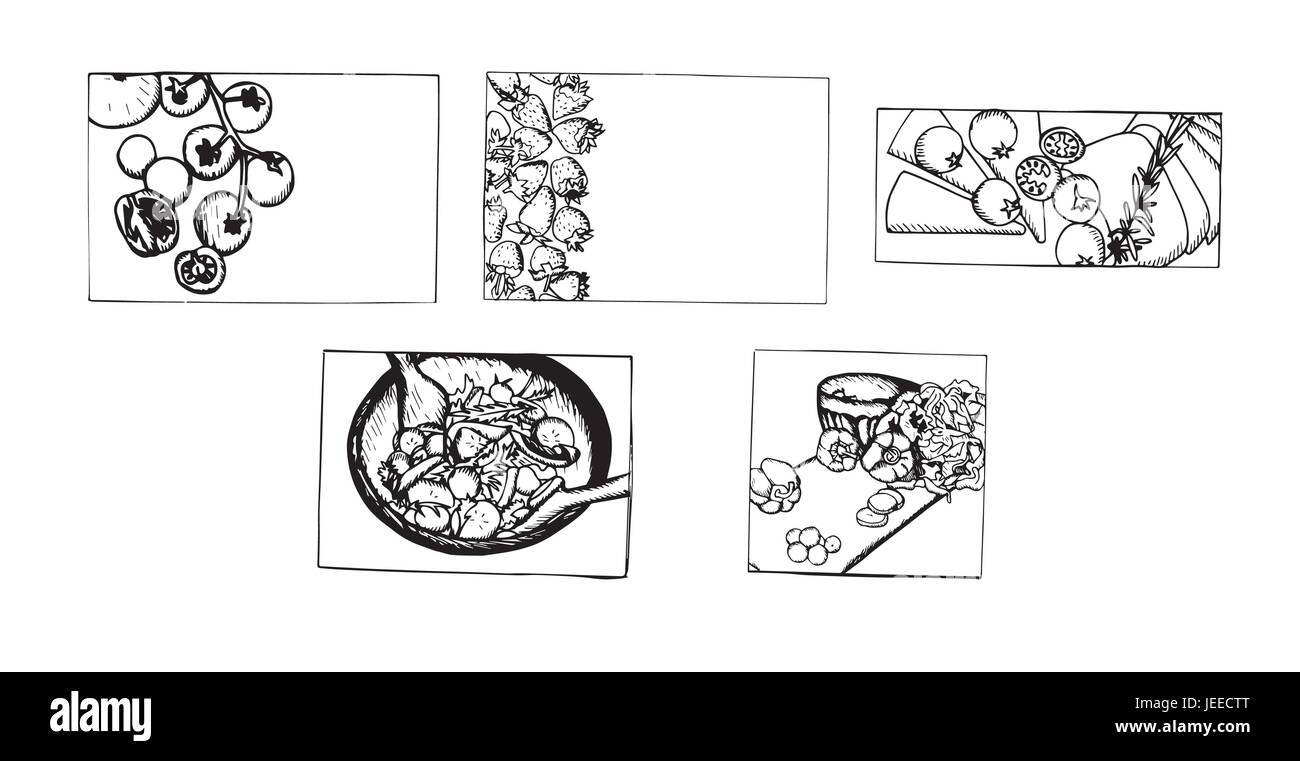 alamy

JEECTT

www.alamy.com