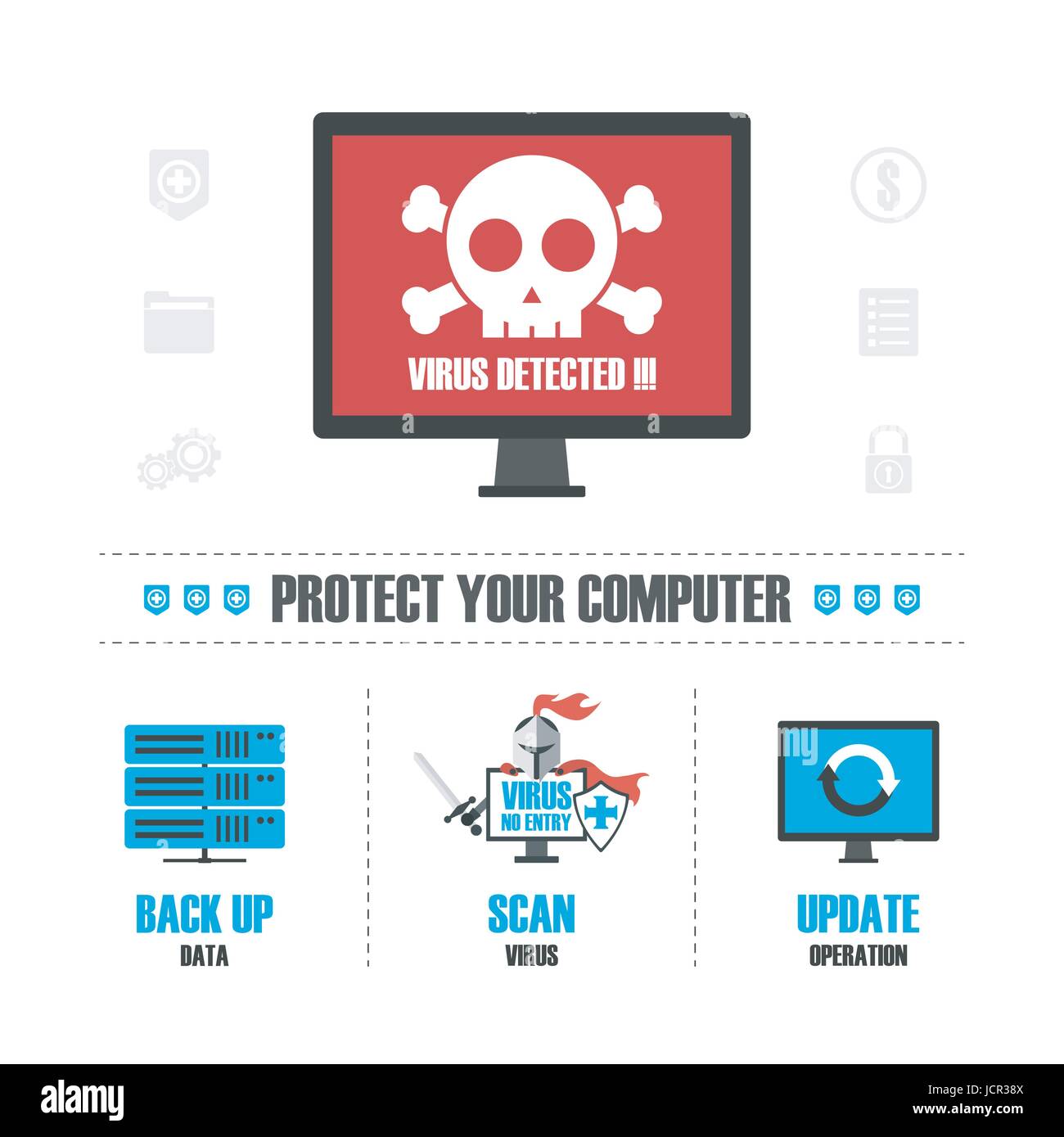 VIRUS DETECTED !!!

PROTECT YOUR COMPUTER

VIRUS
NO ENTRY

BACK UP
DATA

SCAN
VIRUS

UPDATE
OPERATION

alamy

Image ID: JCR38X
www.alamy.com