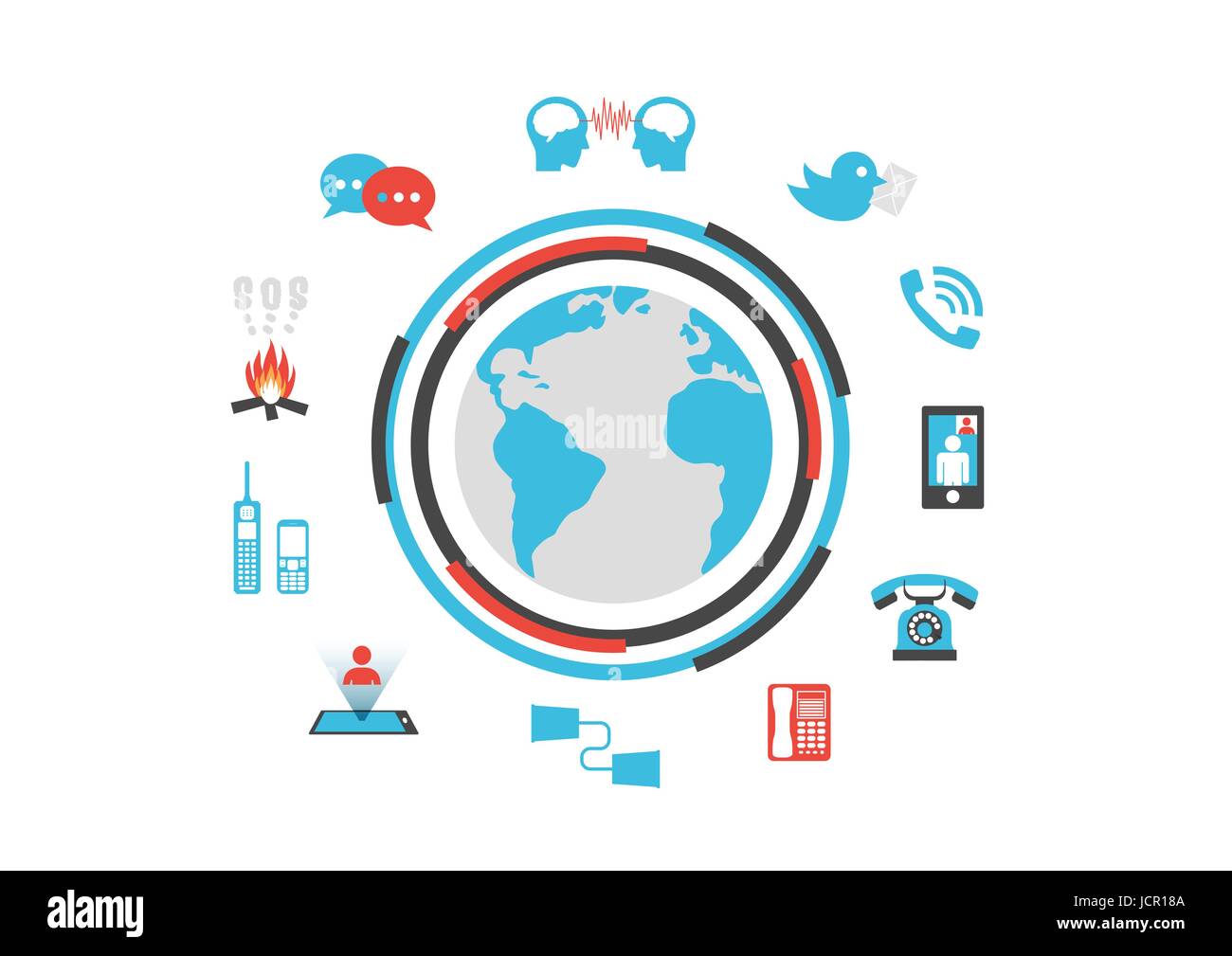 SOS

alamy

alamy

Image ID: JCR18A
www.alamy.com