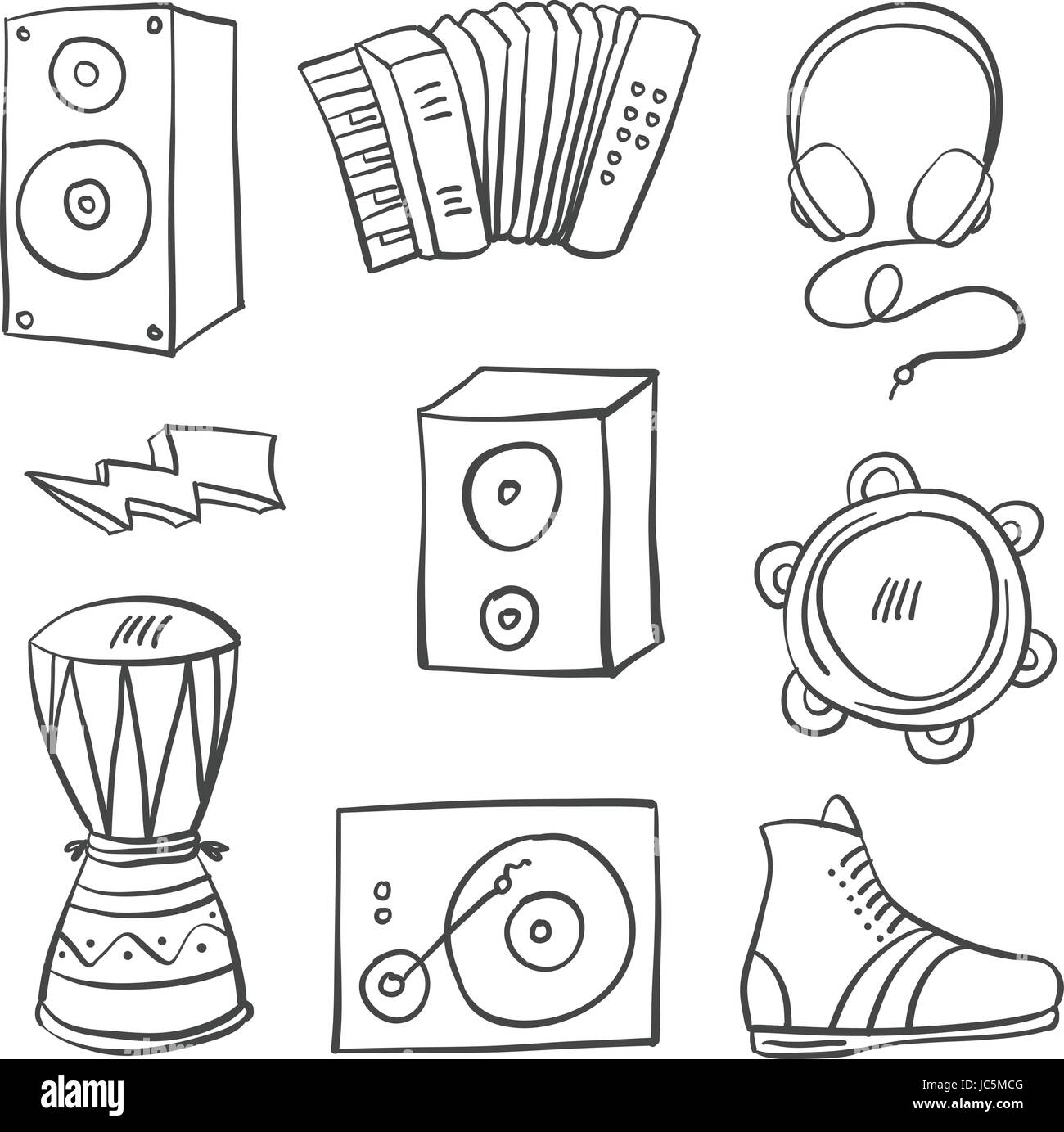 alamy

Image ID: JC5MCG
www.alamy.com