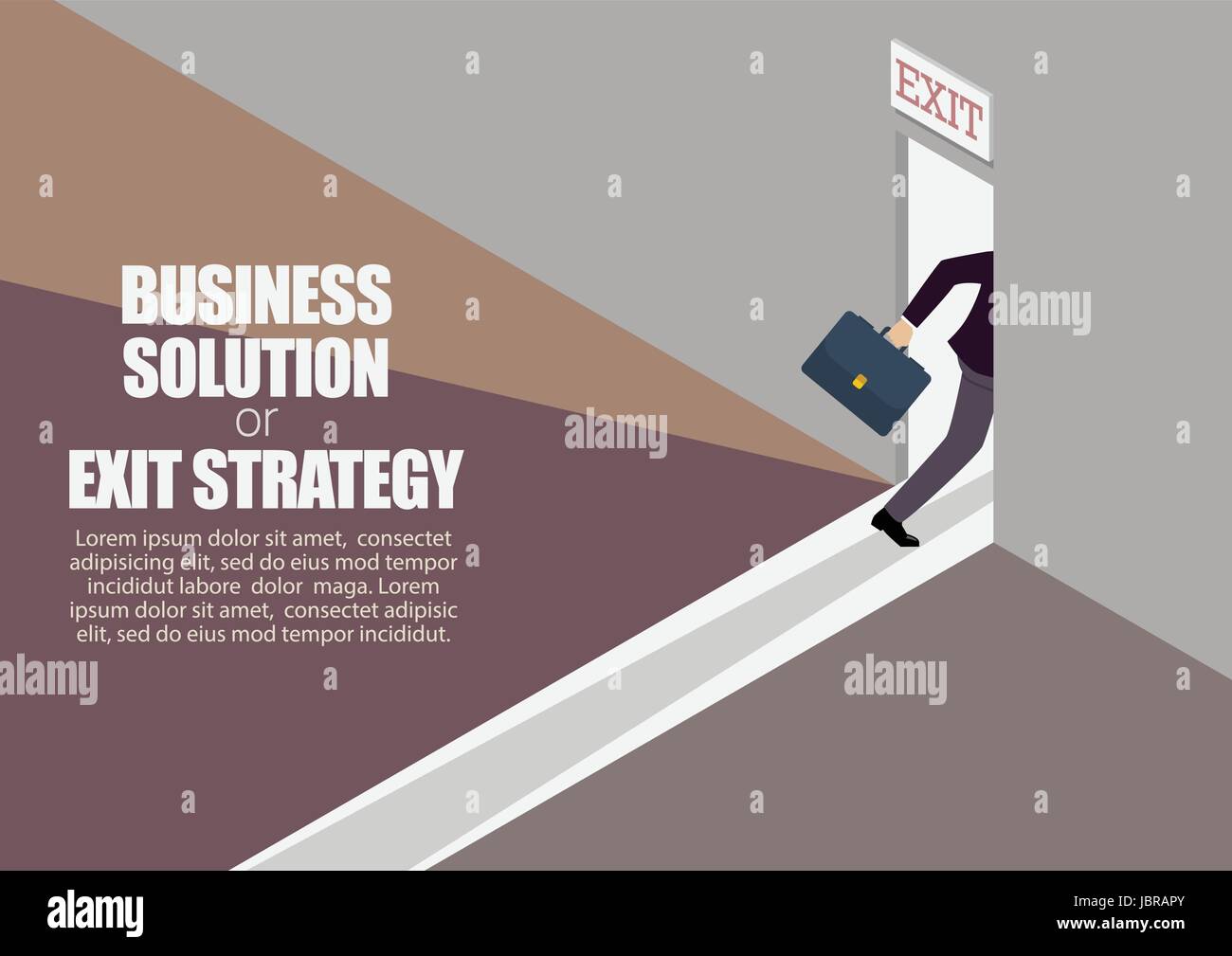 EXIT

BUSINESS SOLUTION or EXIT STRATEGY

Lorem ipsum dolor sit amet, consectet adipisicing elit, sed do eius mod tempor incididut labore dolor maga. Lorem ipsum dolor sit amet, consectet adipisic elit, sed do eius mod tempor incididut.

alamy
alamy
alamy
alamy

alamy
JBRAPY