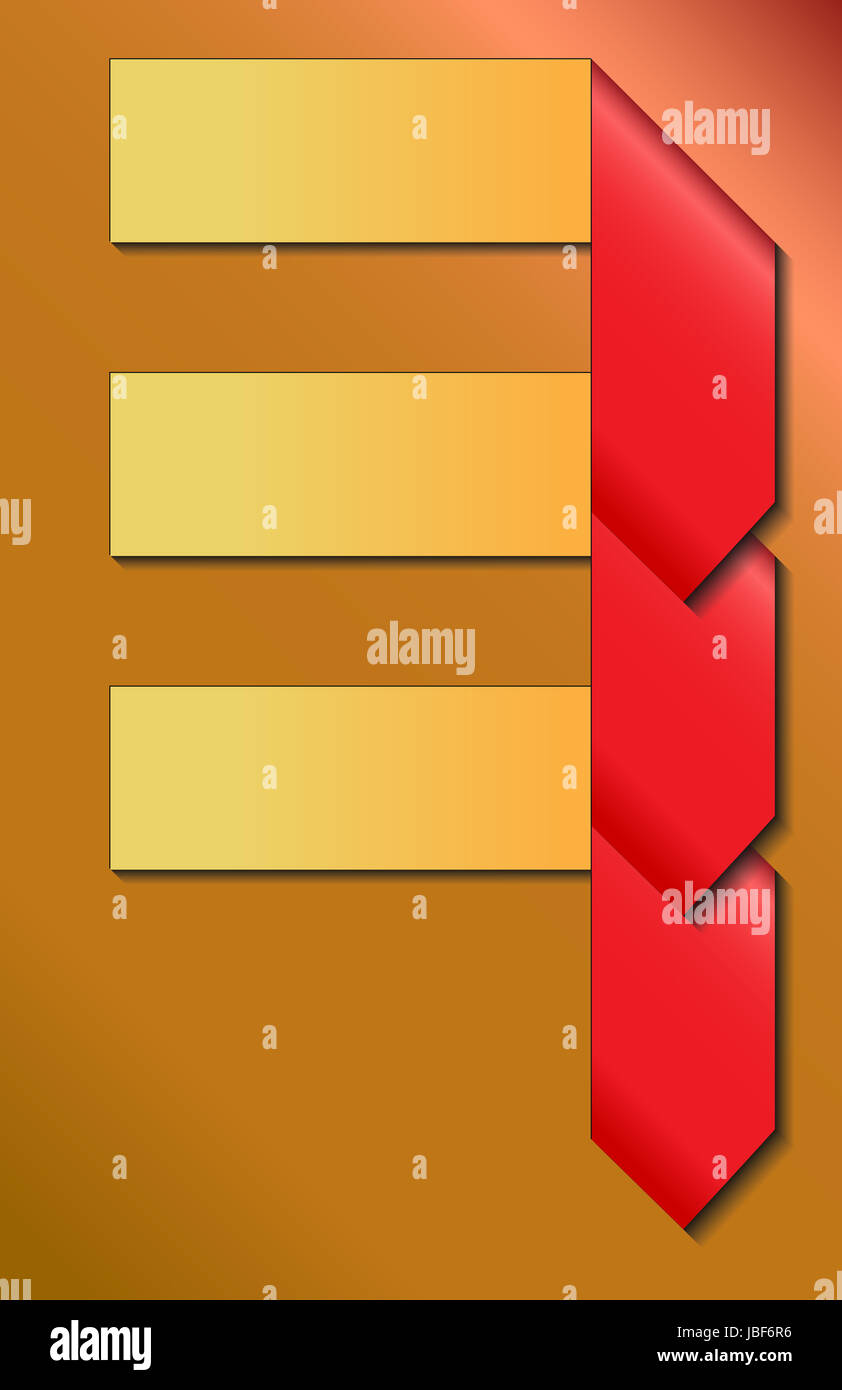 alamy
alamy
alamy
alamy
JBF6R6
www.alamy.com