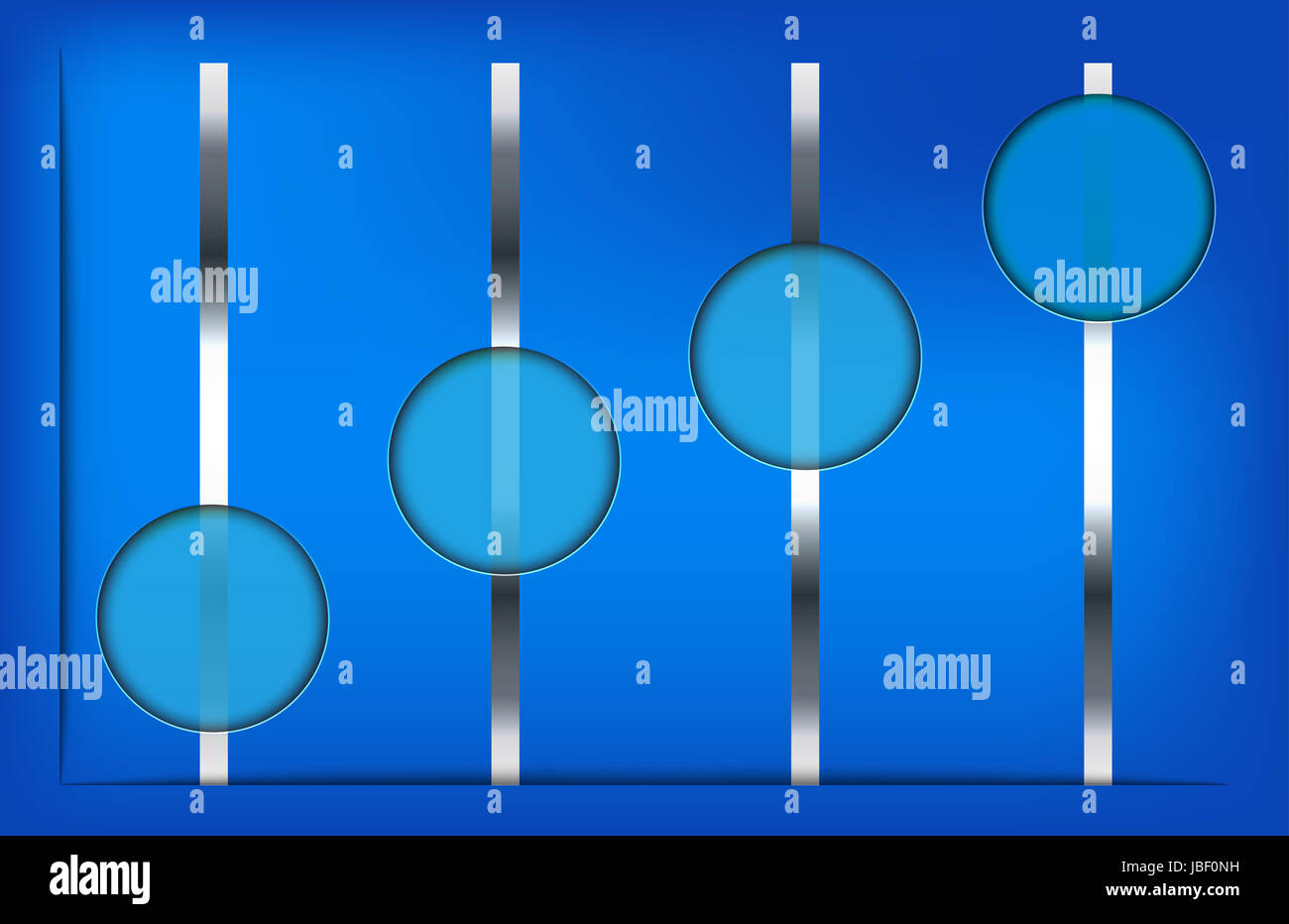 alamy
alamy
alamy
alamy
alamy

alamy
JBF0NH
www.alamy.com