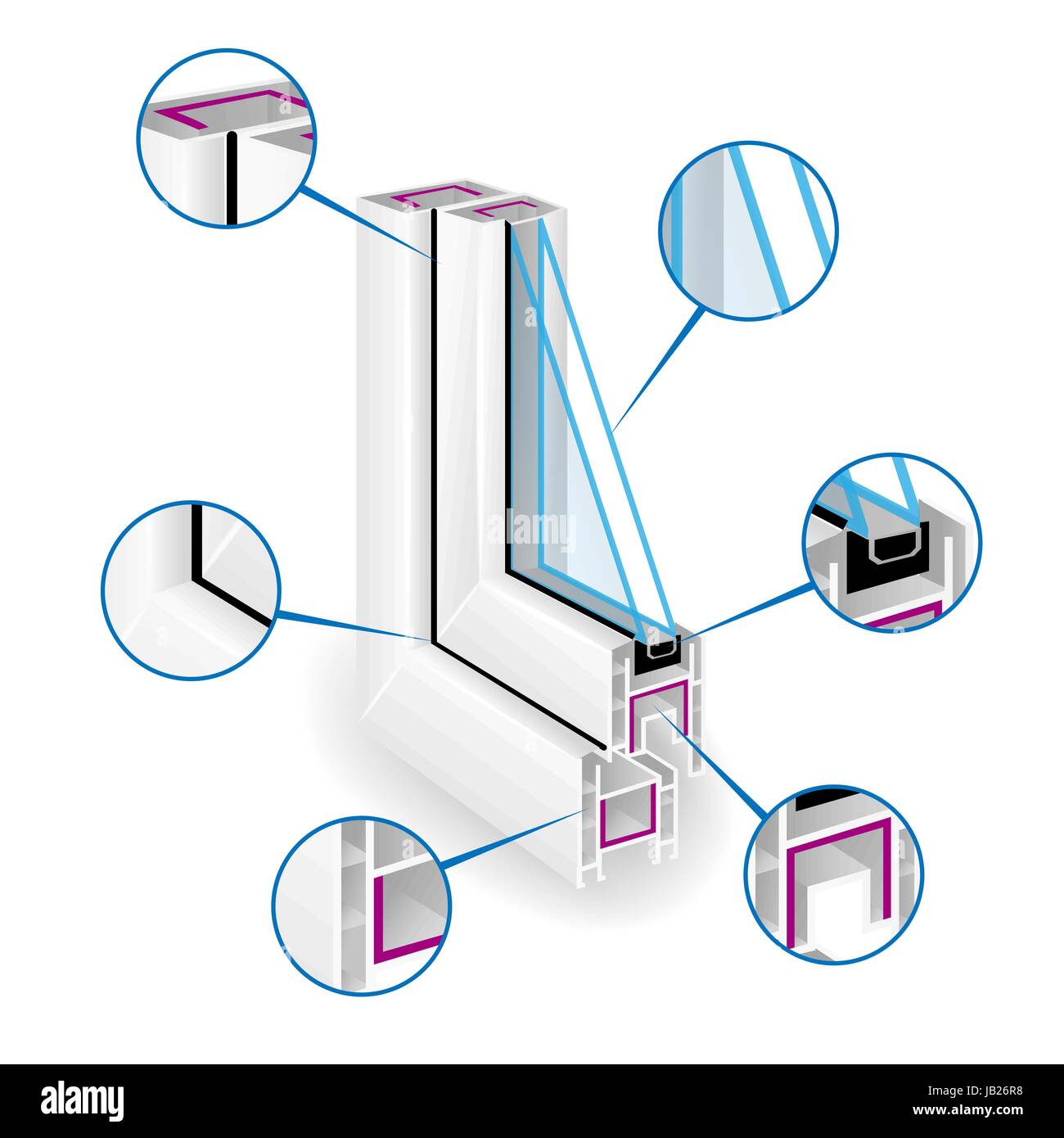 alamy

alamy

JB26R8
www.alamy.com