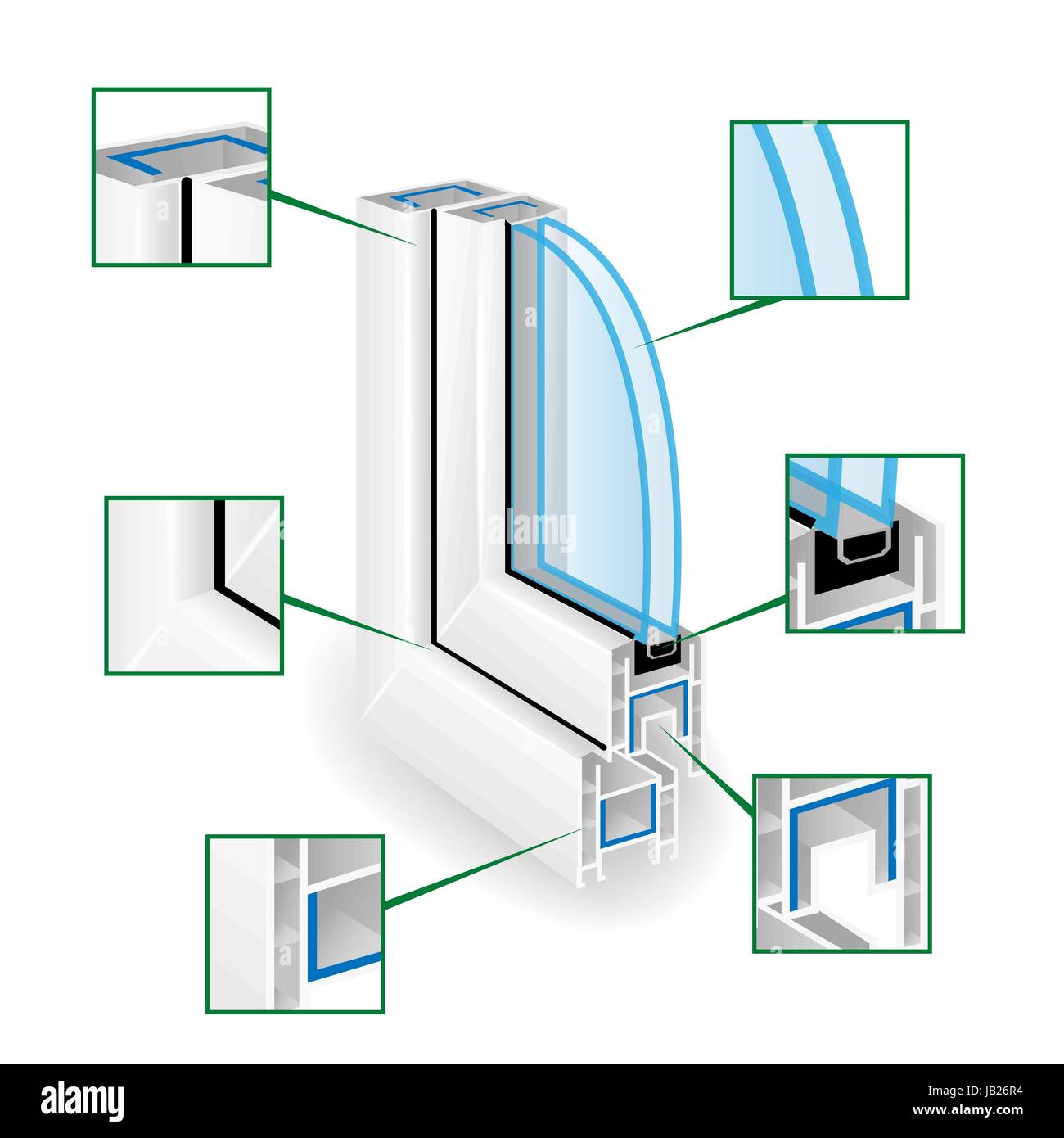 alamy

alamy

Image ID: JB26R4
www.alamy.com