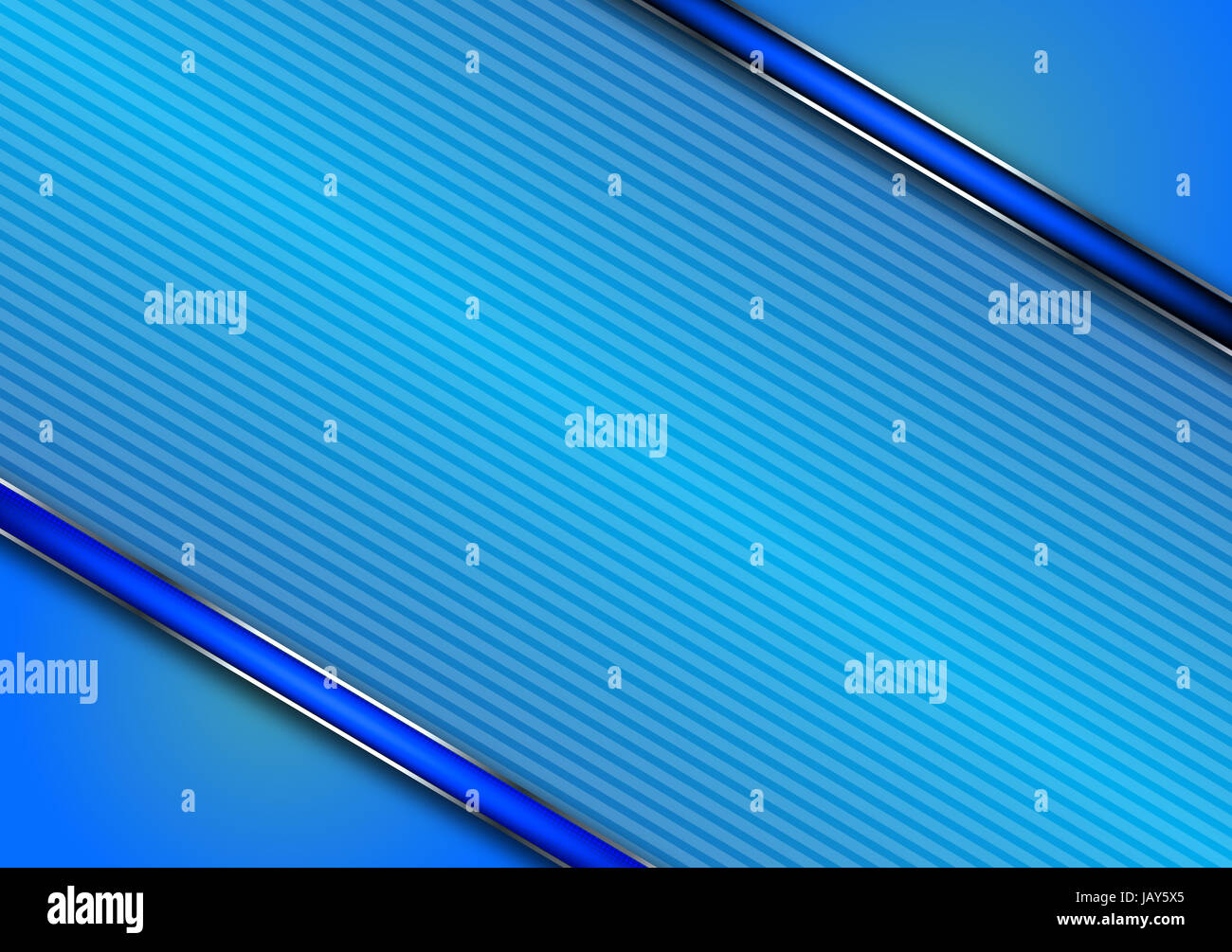 alamy
alamy
alamy
alamy
alamy

alamy
JAY5X5
www.alamy.com