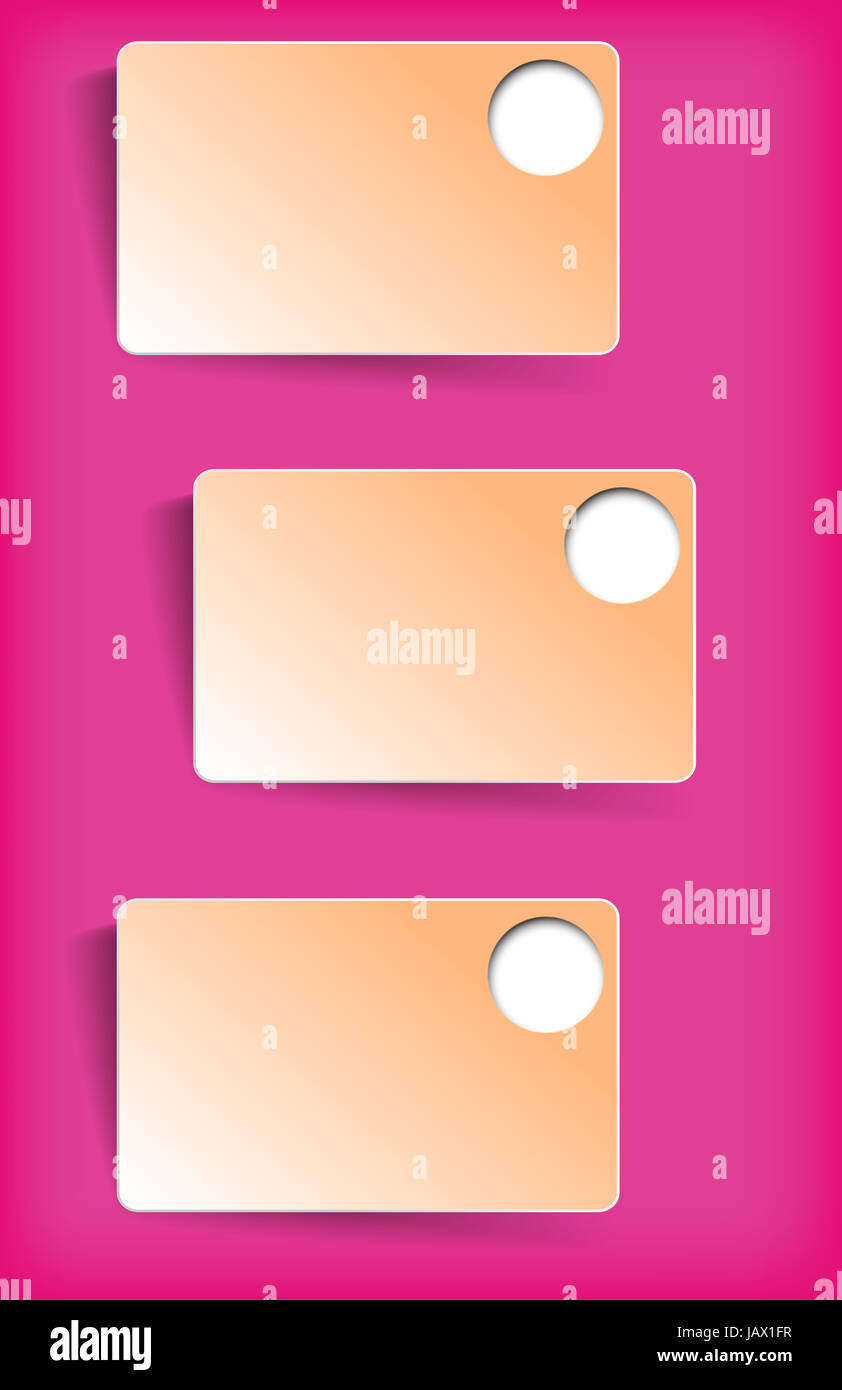 alamy

alamy

alamy

alamy

JAX1FR
www.alamy.com