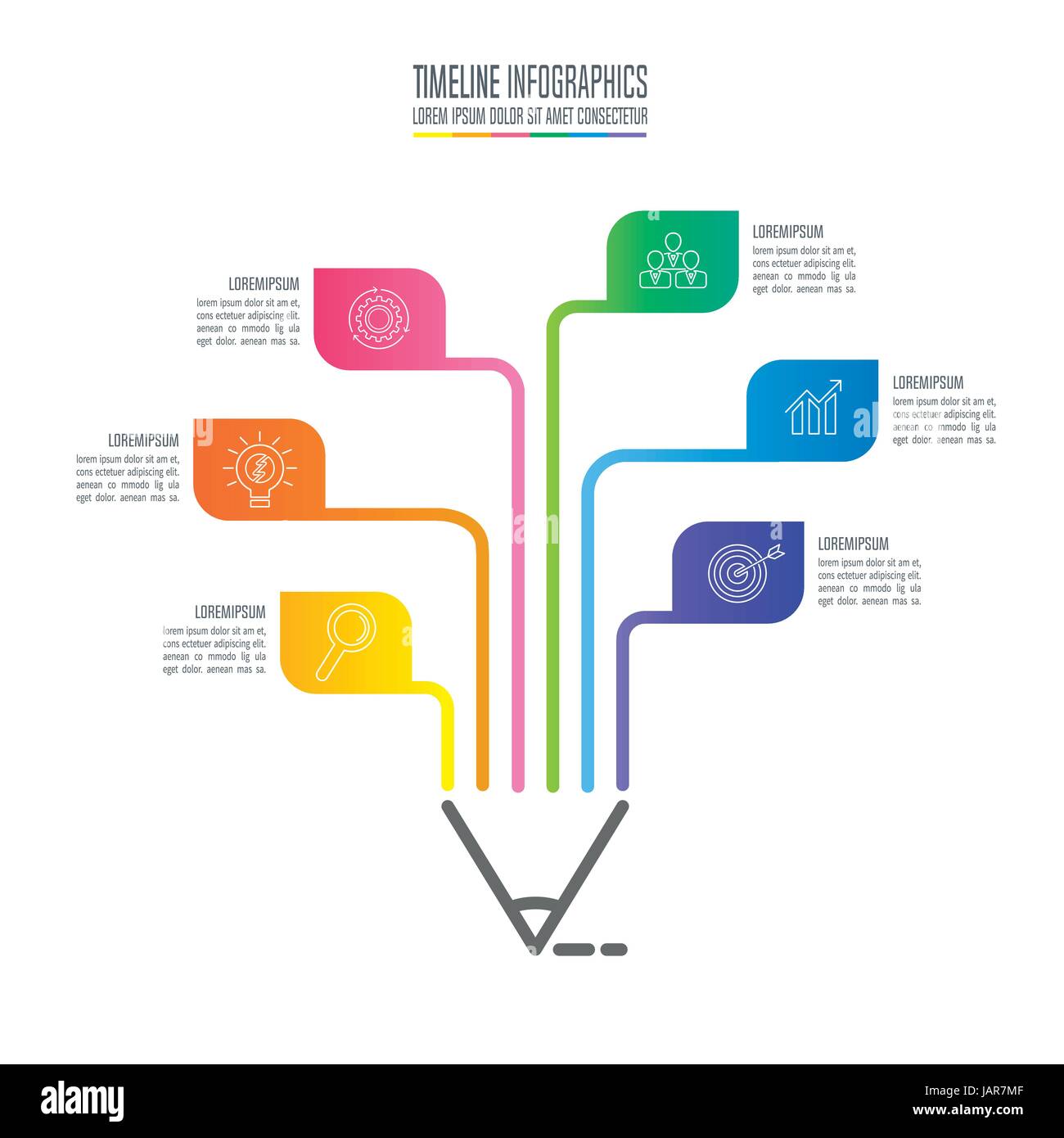 TIMELINE INFOGRAPHICS
LOREM IPSUM DOLOR SIT AMET CONSECTETUR

LOREMIPSUM
lorem ipsum dolor sit am et, cons ectetuer adipiscing elit. aenean co mmodo lig ula eget dolor. aenean mas sa.

LOREMIPSUM
lorem ipsum dolor sit am et, cons ectetuer adipiscing elit. aenean co mmodo lig ula eget dolor. aenean mas sa.

LOREMIPSUM
lorem ipsum dolor sit am et, cons ectetuer adipiscing elit. aenean co mmodo lig ula eget dolor. aenean mas sa.

LOREMIPSUM
lorem ipsum dolor sit am et, cons ectetuer adipiscing elit. aenean co mmodo lig ula eget dolor. aenean mas sa.

LOREMIPSUM
lorem ipsum dolor sit am et, cons ectetuer adipiscing elit. aenean co mmodo lig ula eget dolor. aenean mas sa.

LOREMIPSUM
lorem ipsum dolor sit am et, cons ectetuer adipiscing elit. aenean co mmodo lig ula eget dolor. aenean mas sa.

alamy
JAR7MF
www.alamy.com