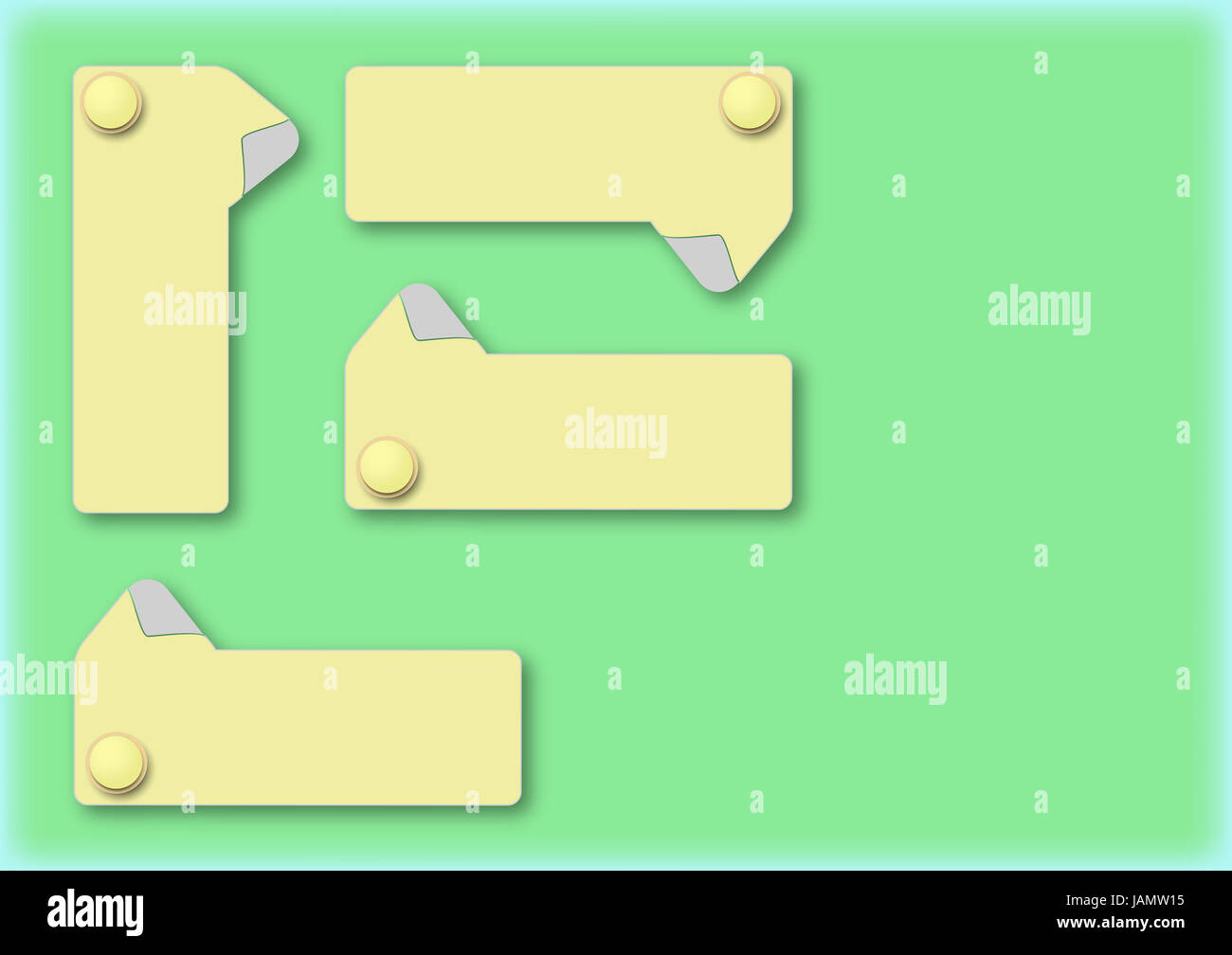 alamy

alamy

alamy

alamy

alamy

alamy

JAMW15

www.alamy.com