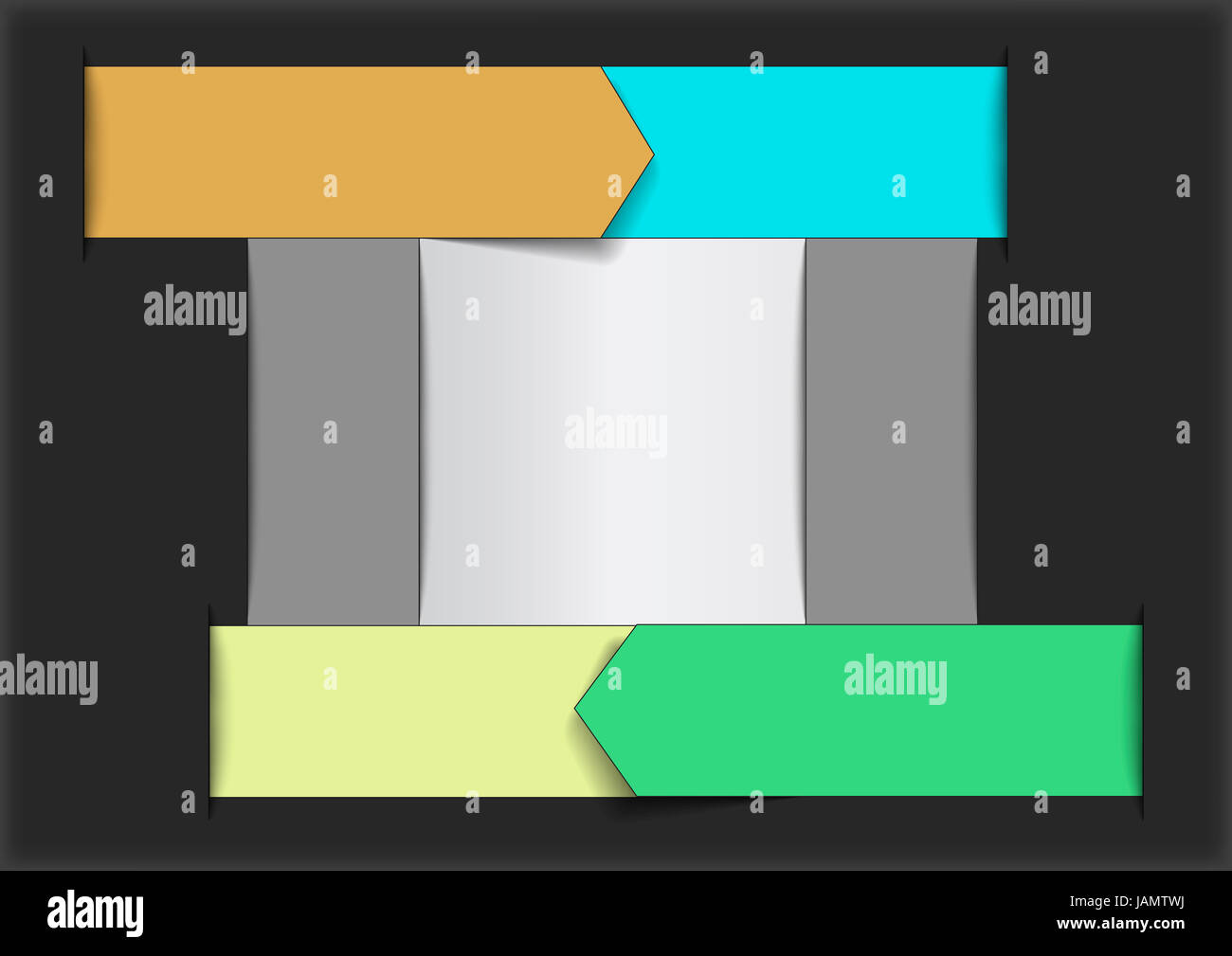 alamy
alamy
alamy
alamy
alamy

alamy
JAMTWJ
www.alamy.com