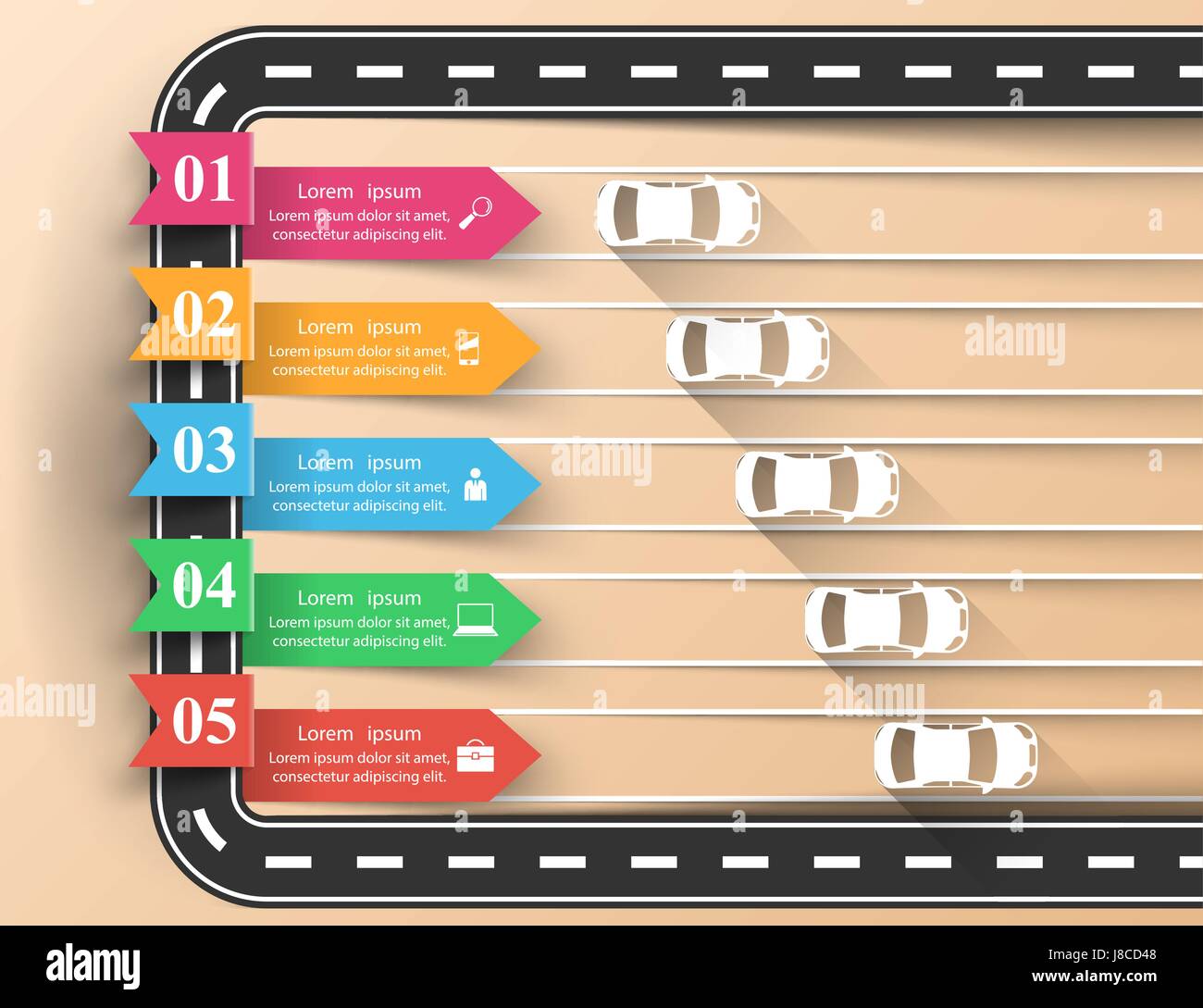 01
Lorem ipsum
Lorem ipsum dolor sit amet, consectetur adipiscing elit.

02
Lorem ipsum
Lorem ipsum dolor sit amet, consectetur adipiscing elit.

03
Lorem ipsum
Lorem ipsum dolor sit amet, consectetur adipiscing elit.

04
Lorem ipsum
Lorem ipsum dolor sit amet, consectetur adipiscing elit.

05
Lorem ipsum
Lorem ipsum dolor sit amet, consectetur adipiscing elit.

alamy
alamy
alamy
alamy
alamy

alamy
J8CD48
www.alamy.com