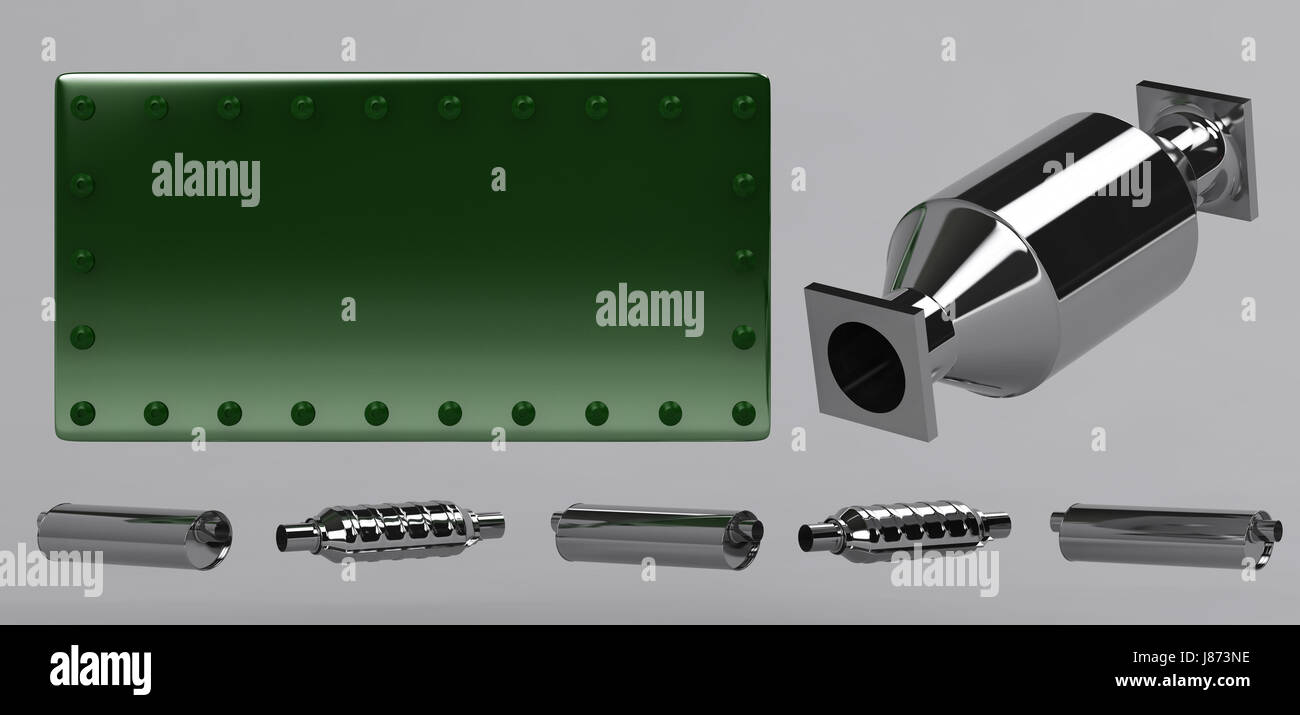 alamy

alamy

alamy

alamy

alamy

alamy

J873NE
www.alamy.com