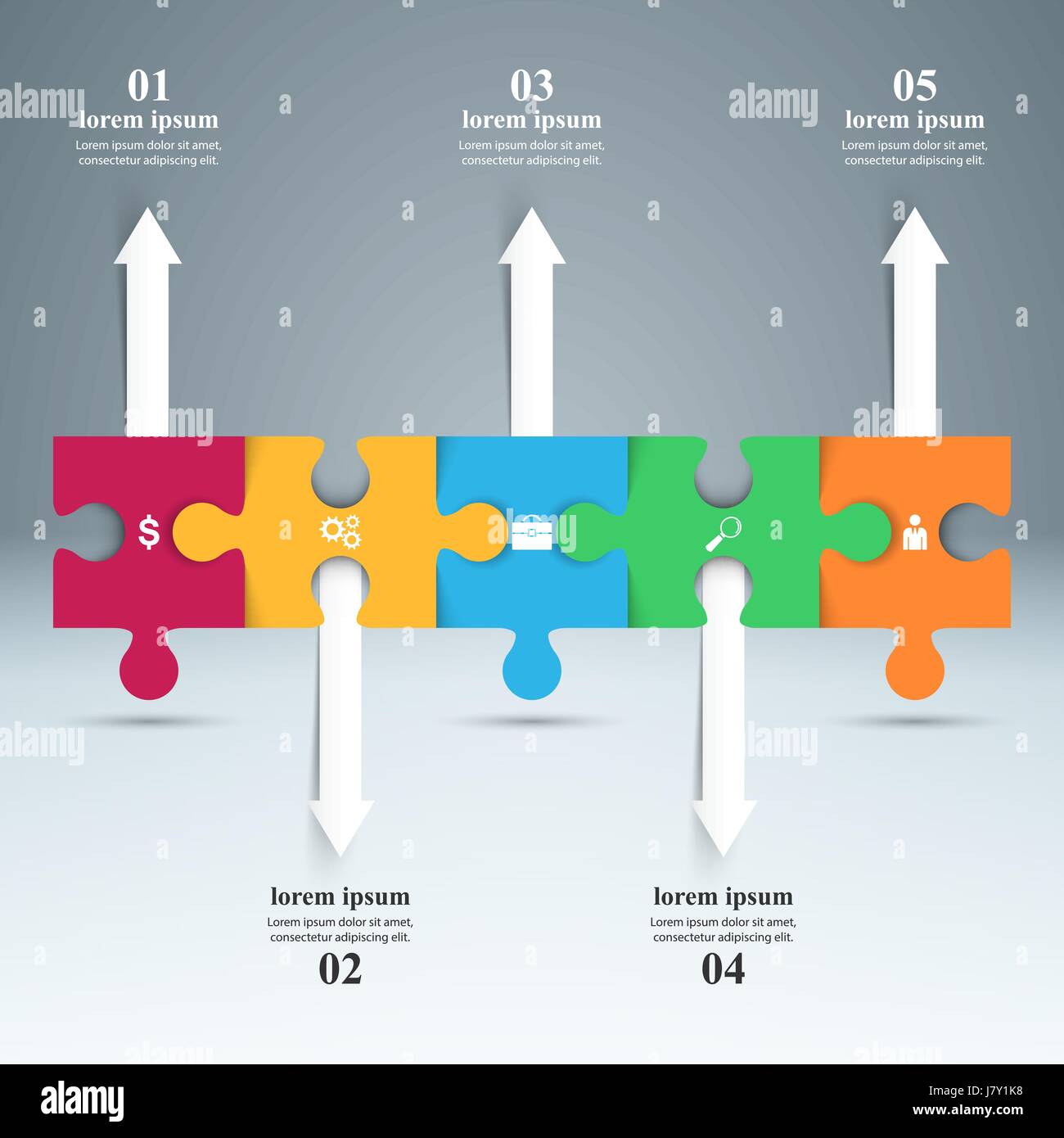 01
lorem ipsum
Lorem ipsum dolor sit amet, consectetur adipiscing elit.

03
lorem ipsum
Lorem ipsum dolor sit amet, consectetur adipiscing elit.

05
lorem ipsum
Lorem ipsum dolor sit amet, consectetur adipiscing elit.

$

lorem ipsum
Lorem ipsum dolor sit amet, consectetur adipiscing elit.
02

lorem ipsum
Lorem ipsum dolor sit amet, consectetur adipiscing elit.
04

alamy

alamy
Image ID: J7Y1K8
www.alamy.com