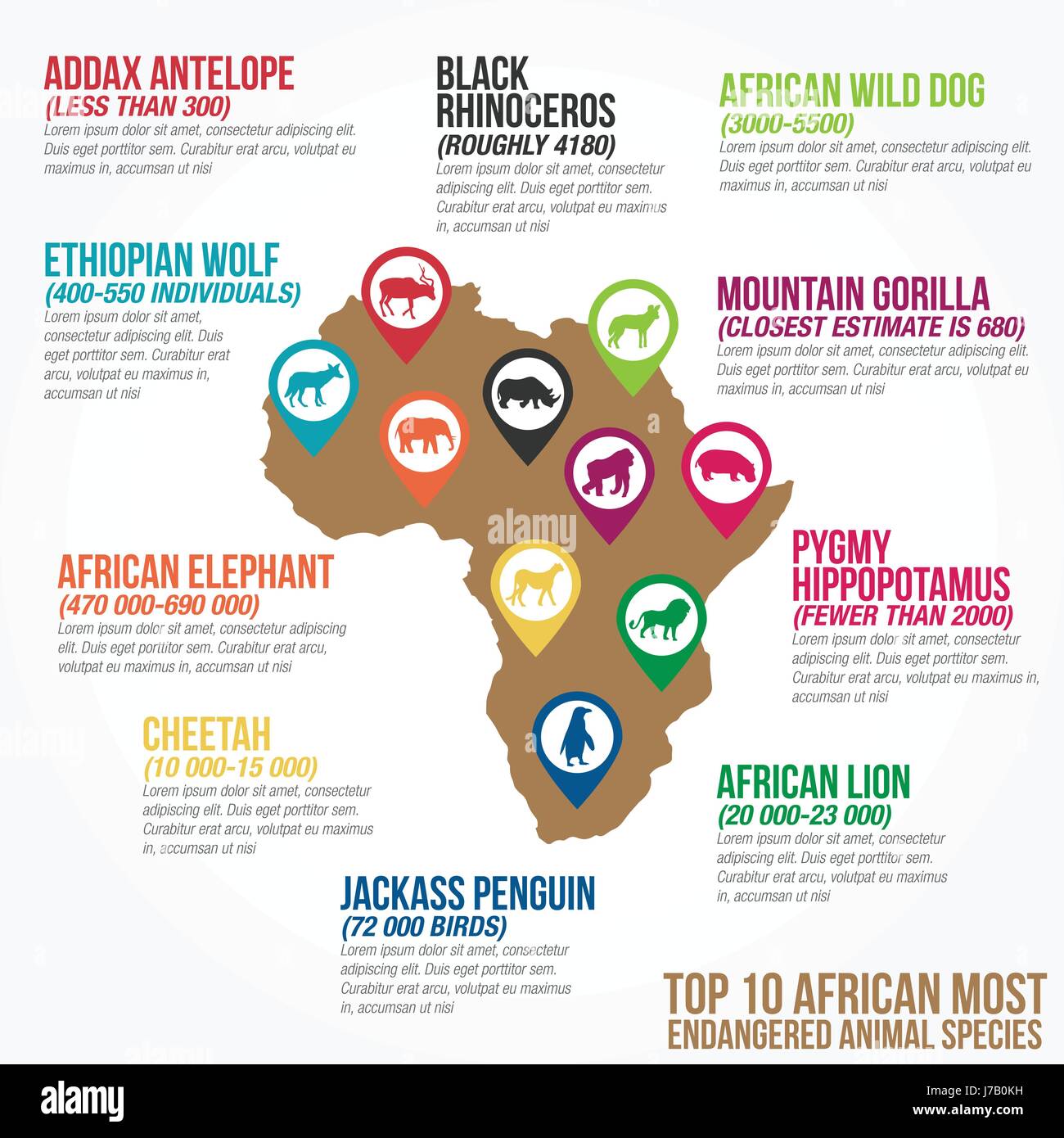 ADDAX ANTELOPE
(LESS THAN 300)
Lorem ipsum dolor sit amet, consectetur adipiscing elit. Duis eget porttitor sem. Curabitur erat arcu, volutpat eu maximus in, accumsan ut nisi

BLACK RHINOCEROS
(ROUGHLY 4180)
Lorem ipsum dolor sit amet, consectetur adipiscing elit. Duis eget porttitor sem. Curabitur erat arcu, volutpat eu maximus in, accumsan ut nisi

AFRICAN WILD DOG
(3000-5500)
Lorem ipsum dolor sit amet, consectetur adipiscing elit. Duis eget porttitor sem. Curabitur erat arcu, volutpat eu maximus in, accumsan ut nisi

ETHIOPIAN WOLF
(400-550 INDIVIDUALS)
Lorem ipsum dolor sit amet, consectetur adipiscing elit. Duis eget porttitor sem. Curabitur erat arcu, volutpat eu maximus in, accumsan ut nisi

MOUNTAIN GORILLA
(CLOSEST ESTIMATE IS 680)
Lorem ipsum dolor sit amet, consectetur adipiscing elit. Duis eget porttitor sem. Curabitur erat arcu, volutpat eu maximus in, accumsan ut nisi

alamy

AFRICAN ELEPHANT
(470 000-690 000)
Lorem ipsum dolor sit amet, consectetur adipiscing elit. Duis eget porttitor sem. Curabitur erat arcu, volutpat eu maximus in, accumsan ut nisi

PYGMY HIPPOPOTAMUS
(FEWER THAN 2000)
Lorem ipsum dolor sit amet, consectetur adipiscing elit. Duis eget porttitor sem. Curabitur erat arcu, volutpat eu maximus in, accumsan ut nisi

CHEETAH
(10 000-15 000)
Lorem ipsum dolor sit amet, consectetur adipiscing elit. Duis eget porttitor sem. Curabitur erat arcu, volutpat eu maximus in, accumsan ut nisi

AFRICAN LION
(20 000-23 000)
Lorem ipsum dolor sit amet, consectetur adipiscing elit. Duis eget porttitor sem. Curabitur erat arcu, volutpat eu maximus in, accumsan ut nisi

JACKASS PENGUIN
(72 000 BIRDS)
Lorem ipsum dolor sit amet, consectetur adipiscing elit. Duis eget porttitor sem. Curabitur erat arcu, volutpat eu maximus in, accumsan ut nisi

TOP 10 AFRICAN MOST ENDANGERED ANIMAL SPECIES

alamy
Image ID: J7B0KH
www.alamy.com