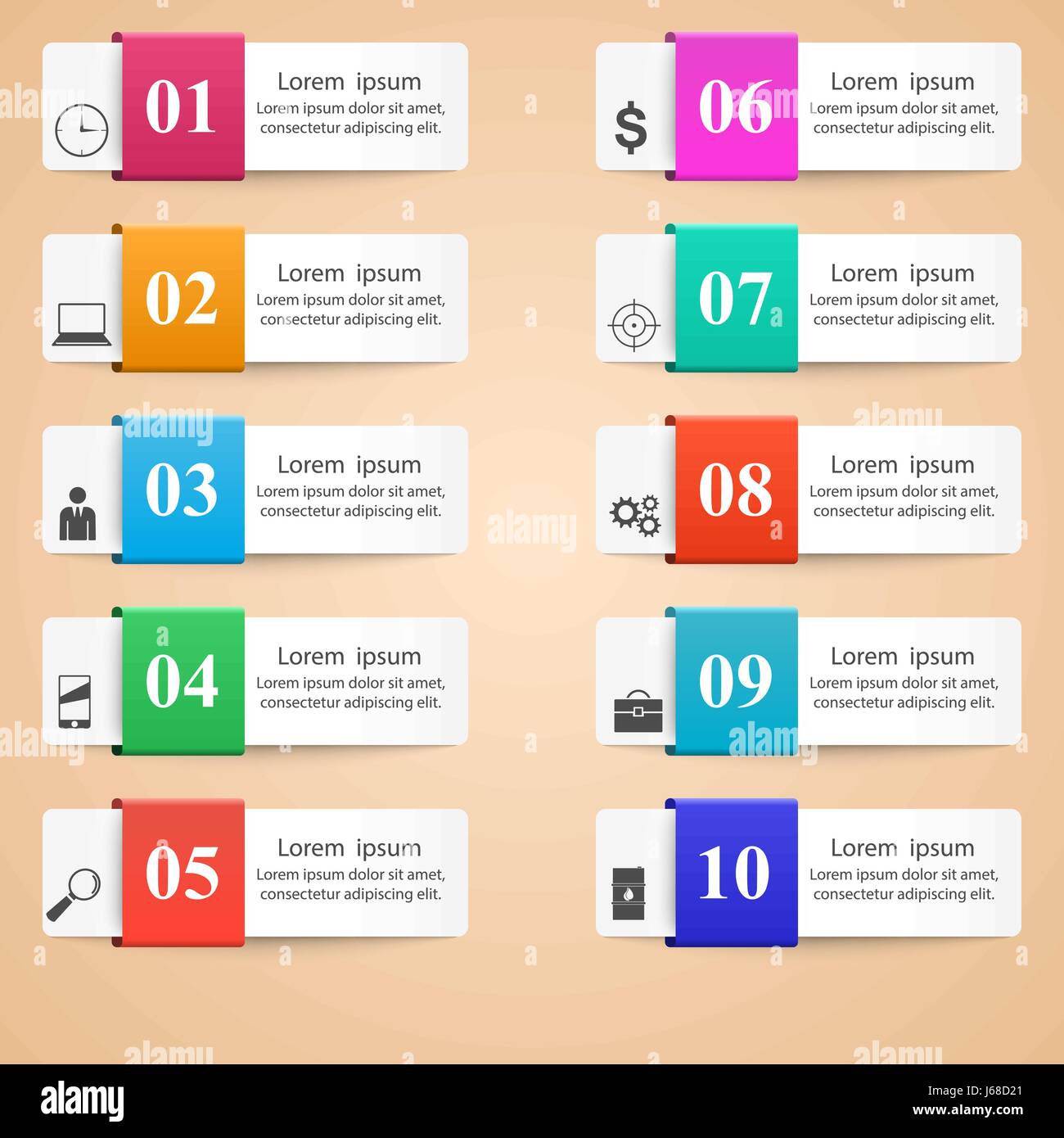 01
Lorem ipsum
Lorem ipsum dolor sit amet, consectetur adipiscing elit.

02
Lorem ipsum
Lorem ipsum dolor sit amet, consectetur adipiscing elit.

03
Lorem ipsum
Lorem ipsum dolor sit amet, consectetur adipiscing elit.

04
Lorem ipsum
Lorem ipsum dolor sit amet, consectetur adipiscing elit.

05
Lorem ipsum
Lorem ipsum dolor sit amet, consectetur adipiscing elit.

$
06
Lorem ipsum
Lorem ipsum dolor sit amet, consectetur adipiscing elit.

07
Lorem ipsum
Lorem ipsum dolor sit amet, consectetur adipiscing elit.

08
Lorem ipsum
Lorem ipsum dolor sit amet, consectetur adipiscing elit.

09
Lorem ipsum
Lorem ipsum dolor sit amet, consectetur adipiscing elit.

10
Lorem ipsum
Lorem ipsum dolor sit amet, consectetur adipiscing elit.

alamy
alamy
alamy
alamy
alamy
alamy
alamy
alamy

alamy
Image ID: J68D21
www.alamy.com