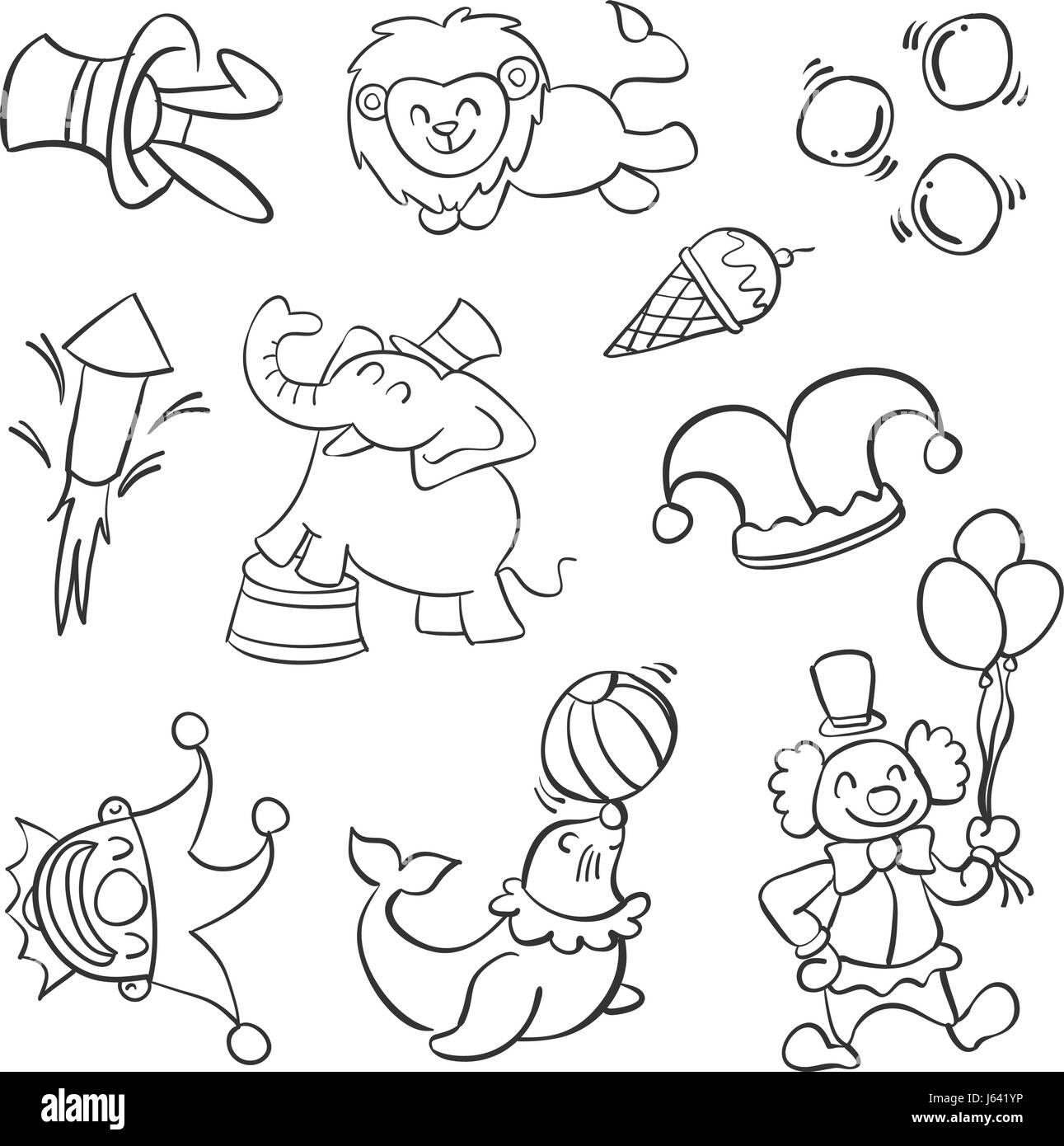 alamy

J641YP

www.alamy.com