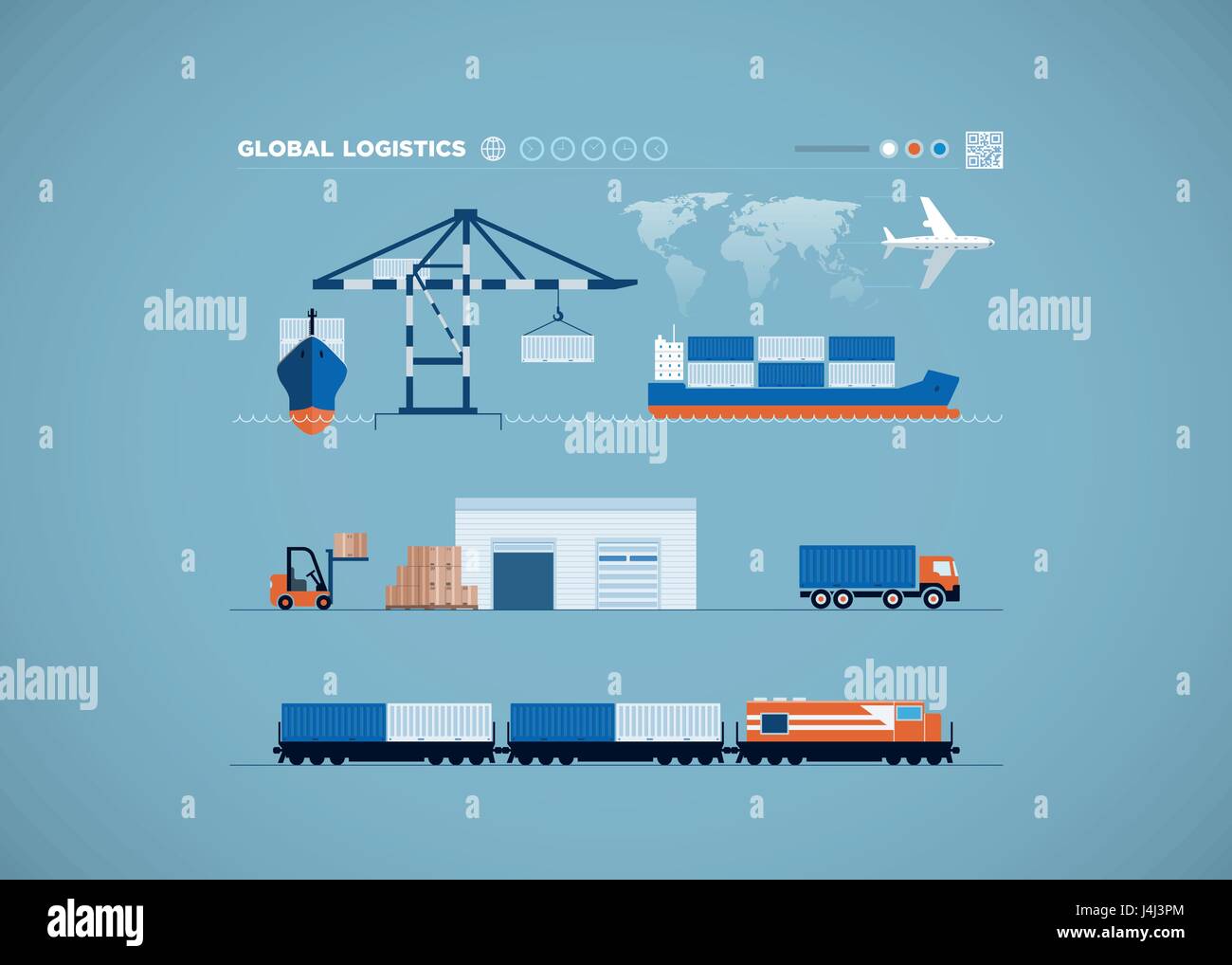 GLOBAL LOGISTICS

alamy

alamy

alamy

alamy

alamy

alamy

J4J3PM
www.alamy.com