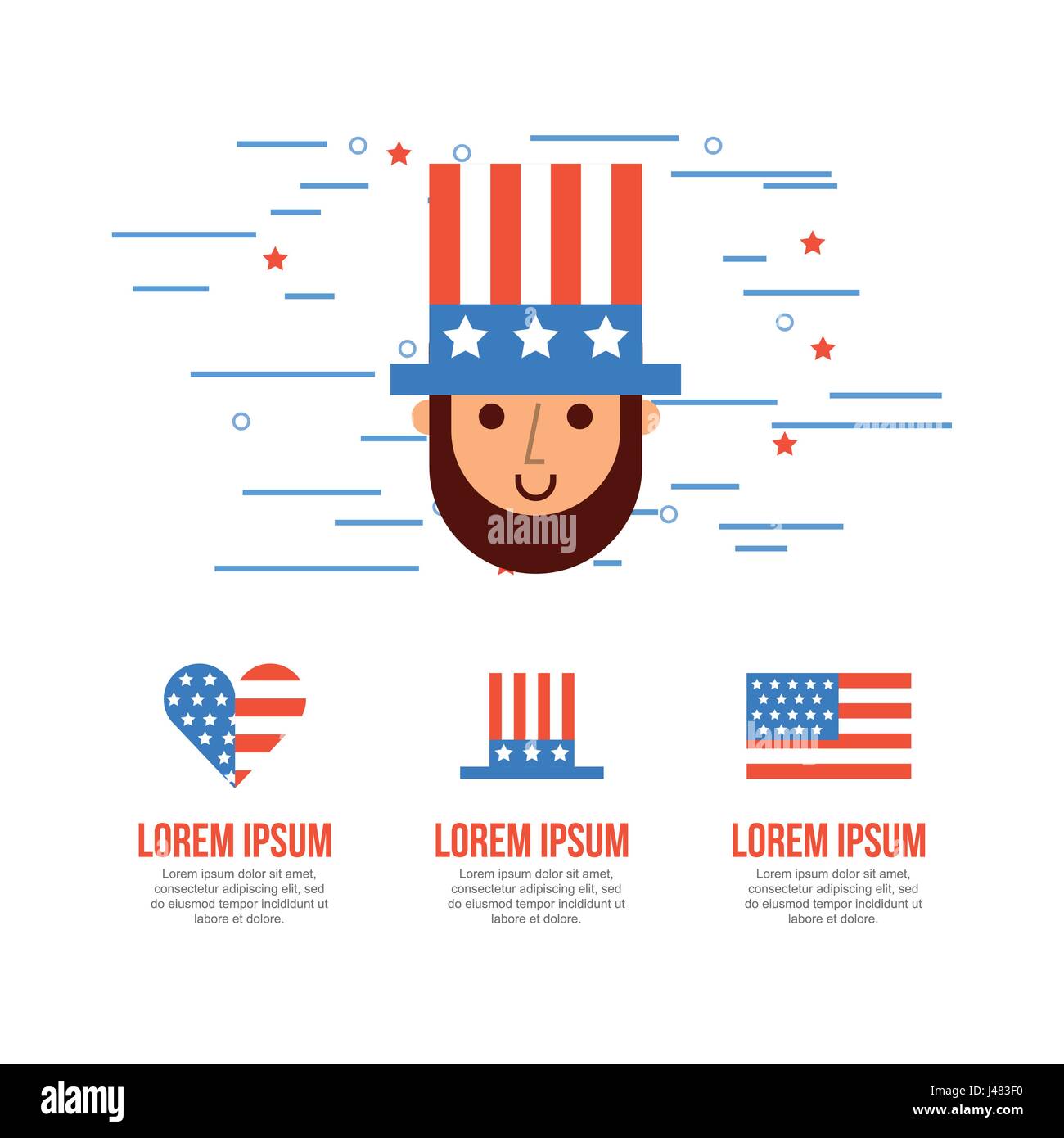 alamy

LOREM IPSUM

Lorem ipsum dolor sit amet, consectetur adipiscing elit, sed do eiusmod tempor incididunt ut labore et dolore.

LOREM IPSUM

Lorem ipsum dolor sit amet, consectetur adipiscing elit, sed do eiusmod tempor incididunt ut labore et dolore.

LOREM IPSUM

Lorem ipsum dolor sit amet, consectetur adipiscing elit, sed do eiusmod tempor incididunt ut labore et dolore.

alamy

Image ID: J483F0
www.alamy.com