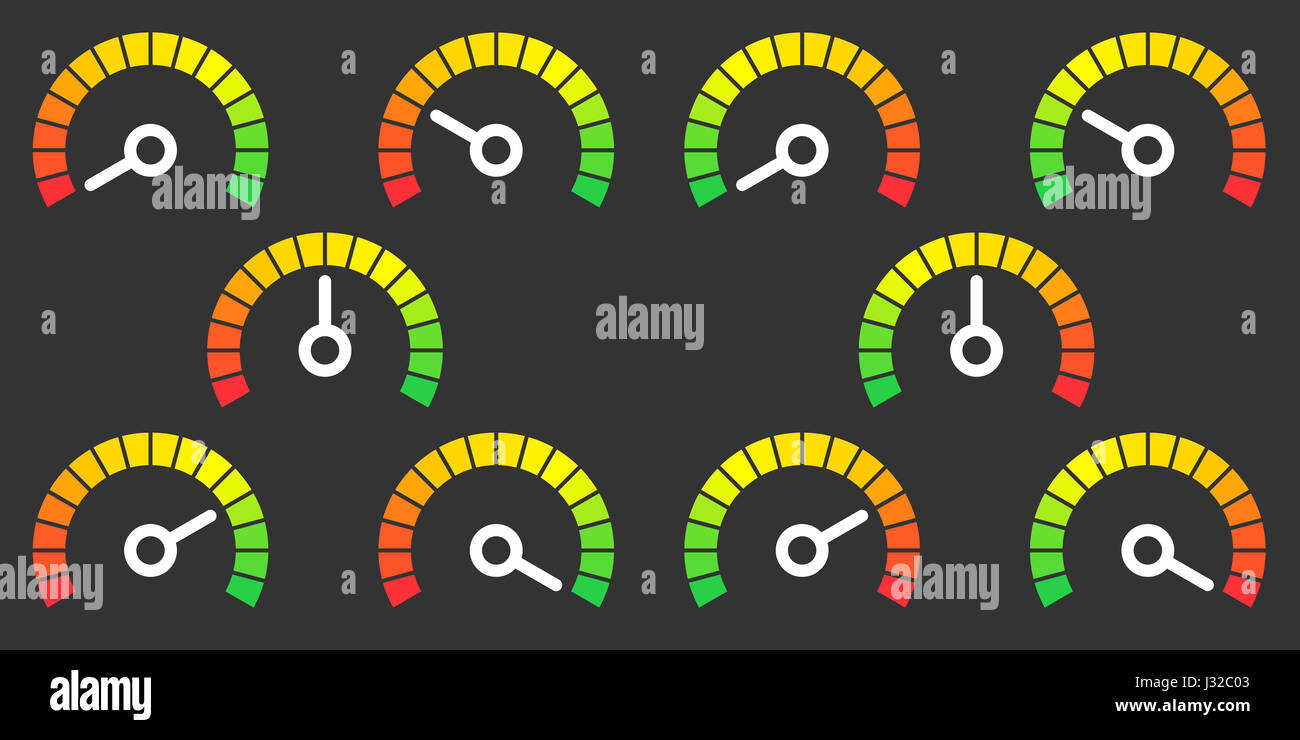 alamy

alamy

alamy

alamy

alamy

alamy

J32C03
www.alamy.com