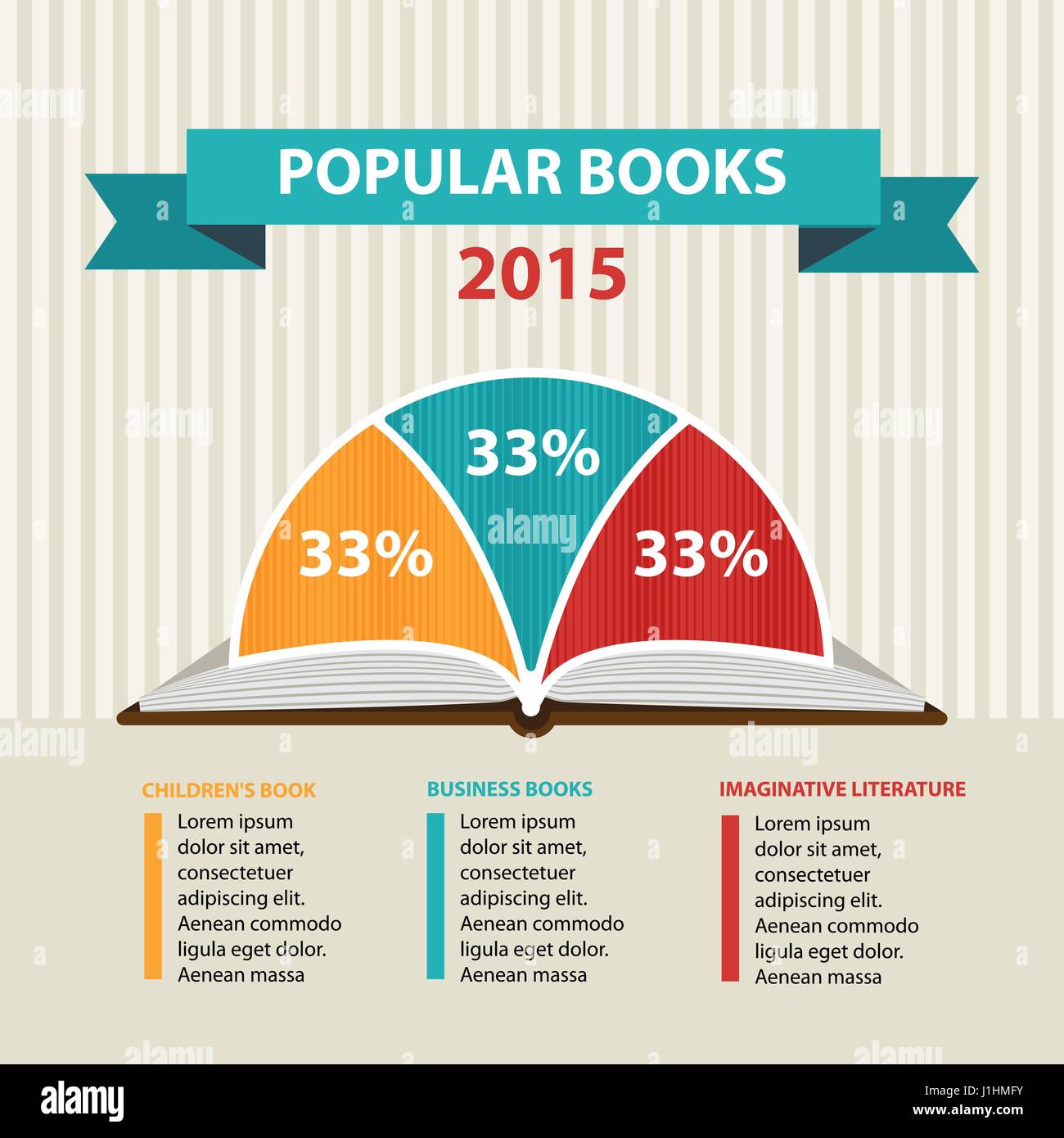 POPULAR BOOKS

2015

33%

33%

33%

alamy

CHILDREN'S BOOK

Lorem ipsum dolor sit amet, consectetuer adipiscing elit. Aenean commodo ligula eget dolor. Aenean massa

BUSINESS BOOKS

Lorem ipsum dolor sit amet, consectetuer adipiscing elit. Aenean commodo ligula eget dolor. Aenean massa

IMAGINATIVE LITERATURE

Lorem ipsum dolor sit amet, consectetuer adipiscing elit. Aenean commodo ligula eget dolor. Aenean massa

alamy

Image ID: J1HMFY
www.alamy.com