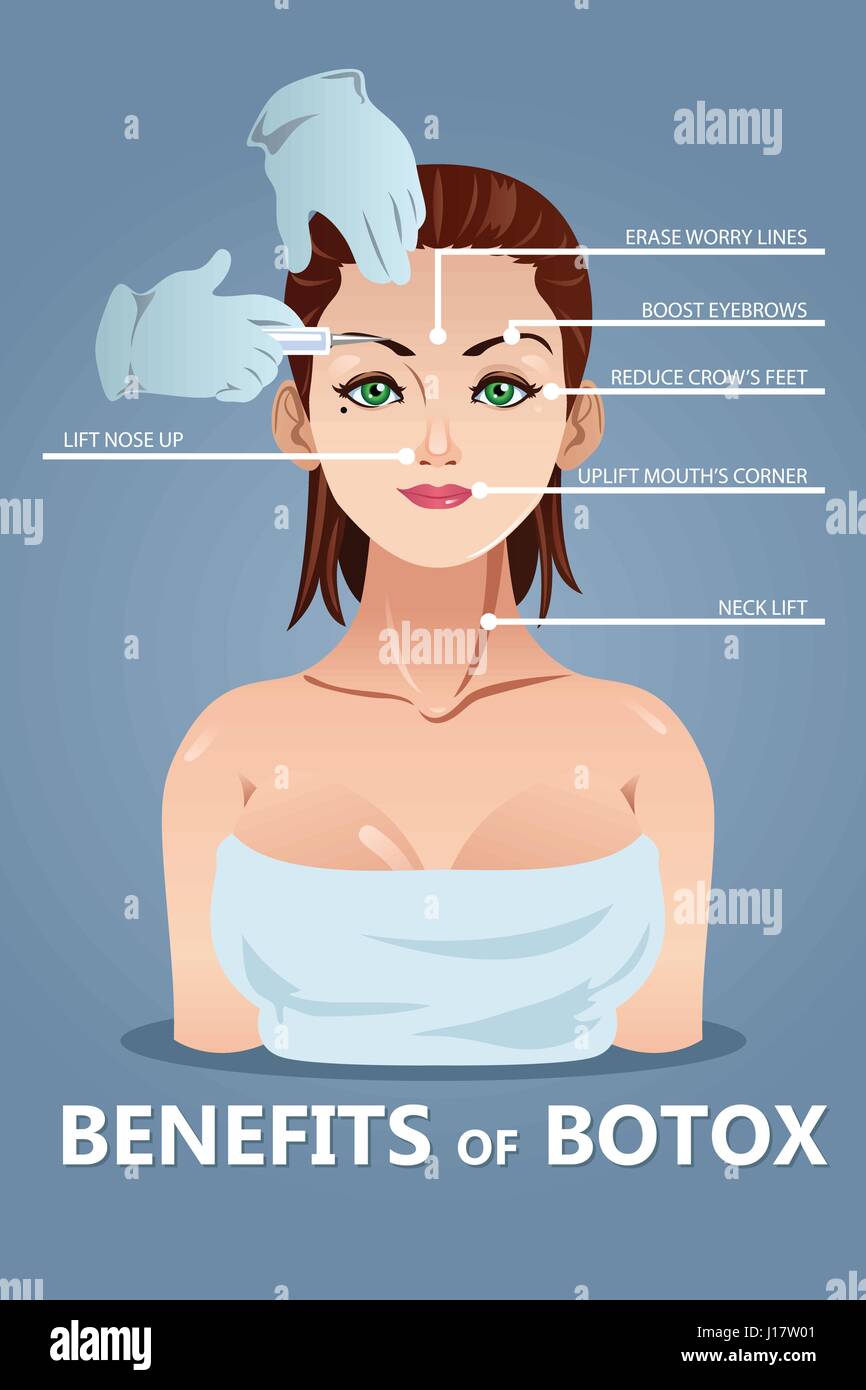 alamy

ERASE WORRY LINES

BOOST EYEBROWS

REDUCE CROW'S FEET

LIFT NOSE UP

UPLIFT MOUTH'S CORNER

NECK LIFT

alamy

alamy

BENEFITS OF BOTOX

alamy

J17W01

www.alamy.com