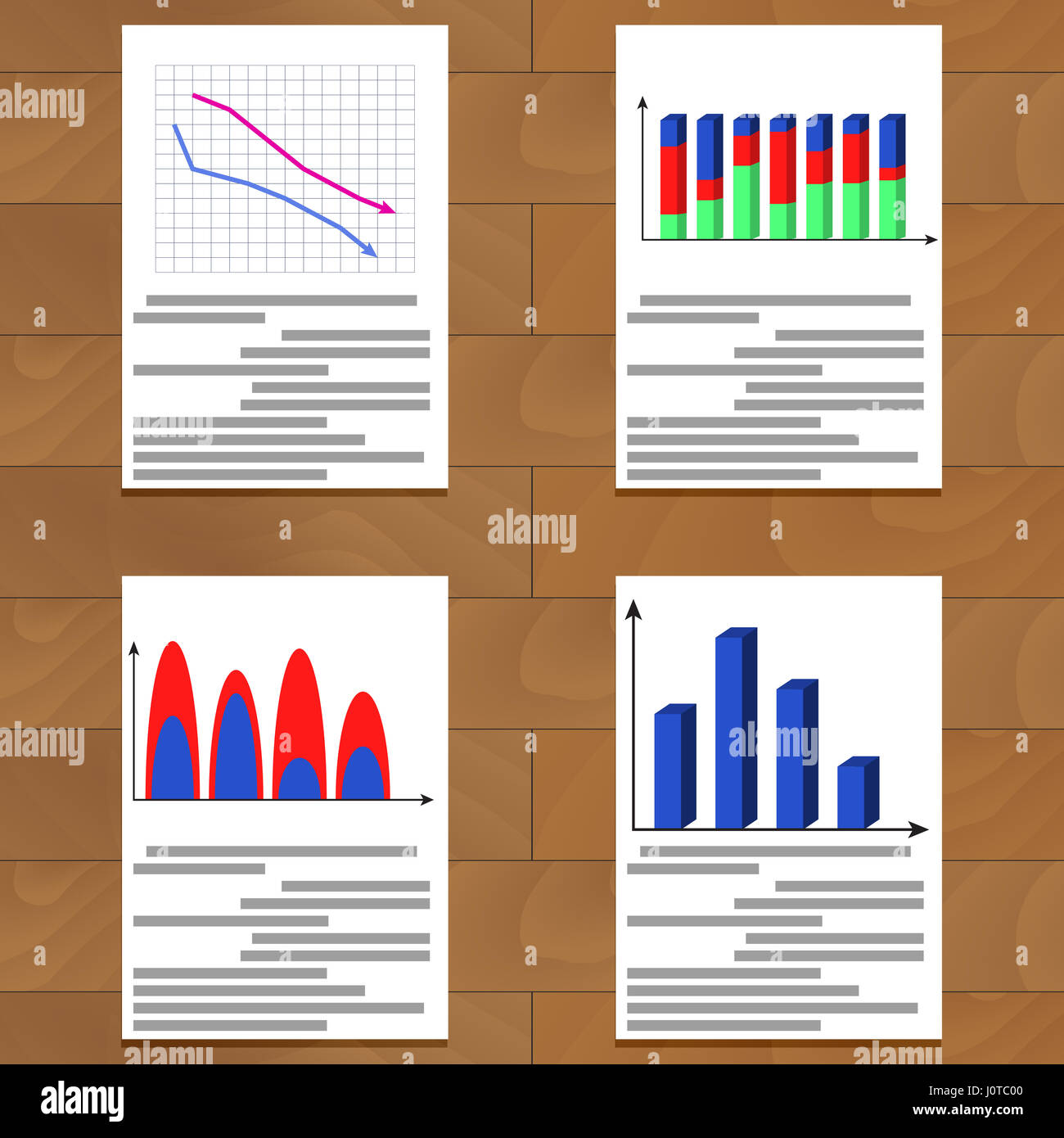 alamy

alamy

alamy

alamy

alamy

alamy

alamy

J0TC00

www.alamy.com