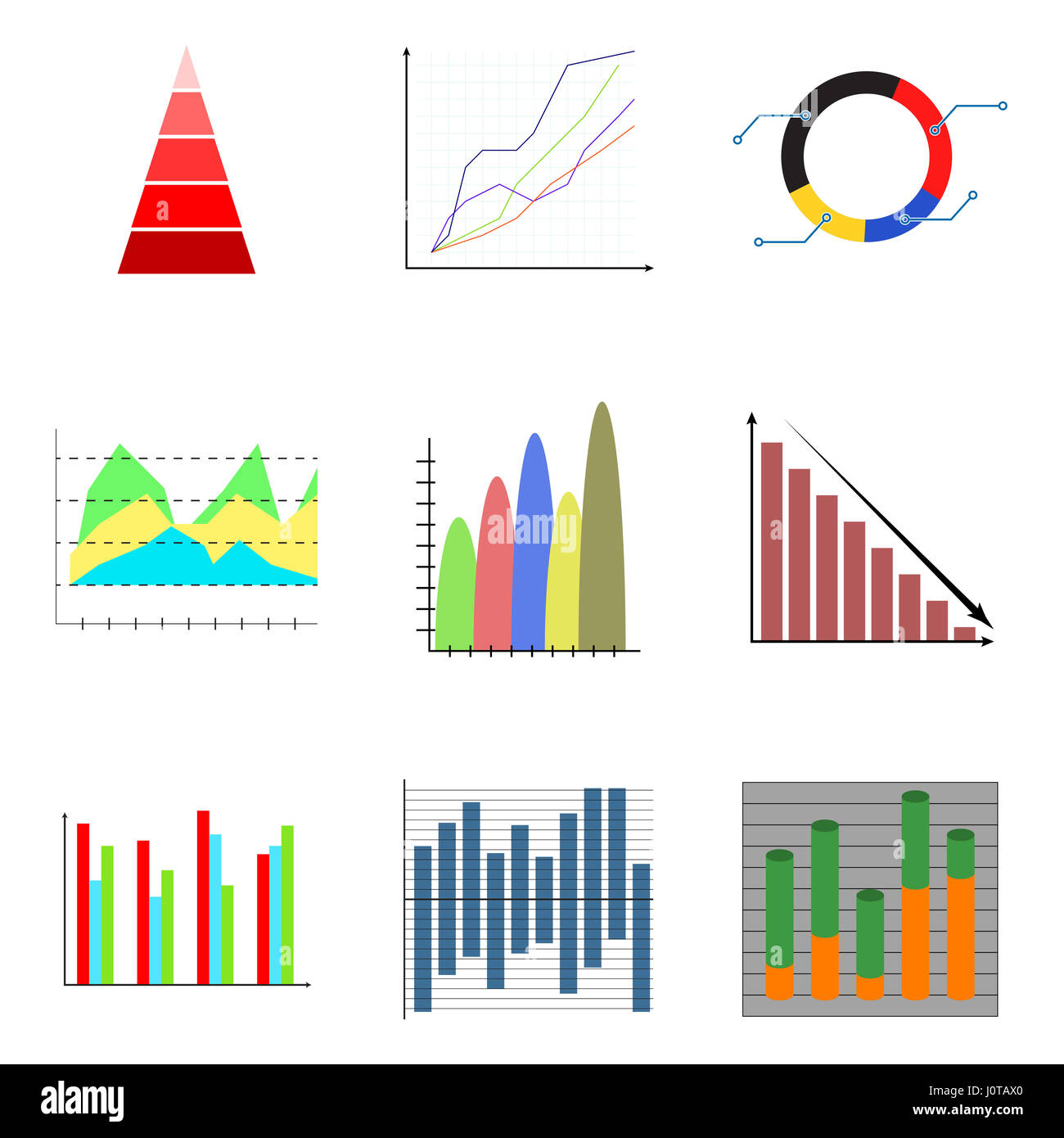 alamy

alamy

J0TAX0
www.alamy.com