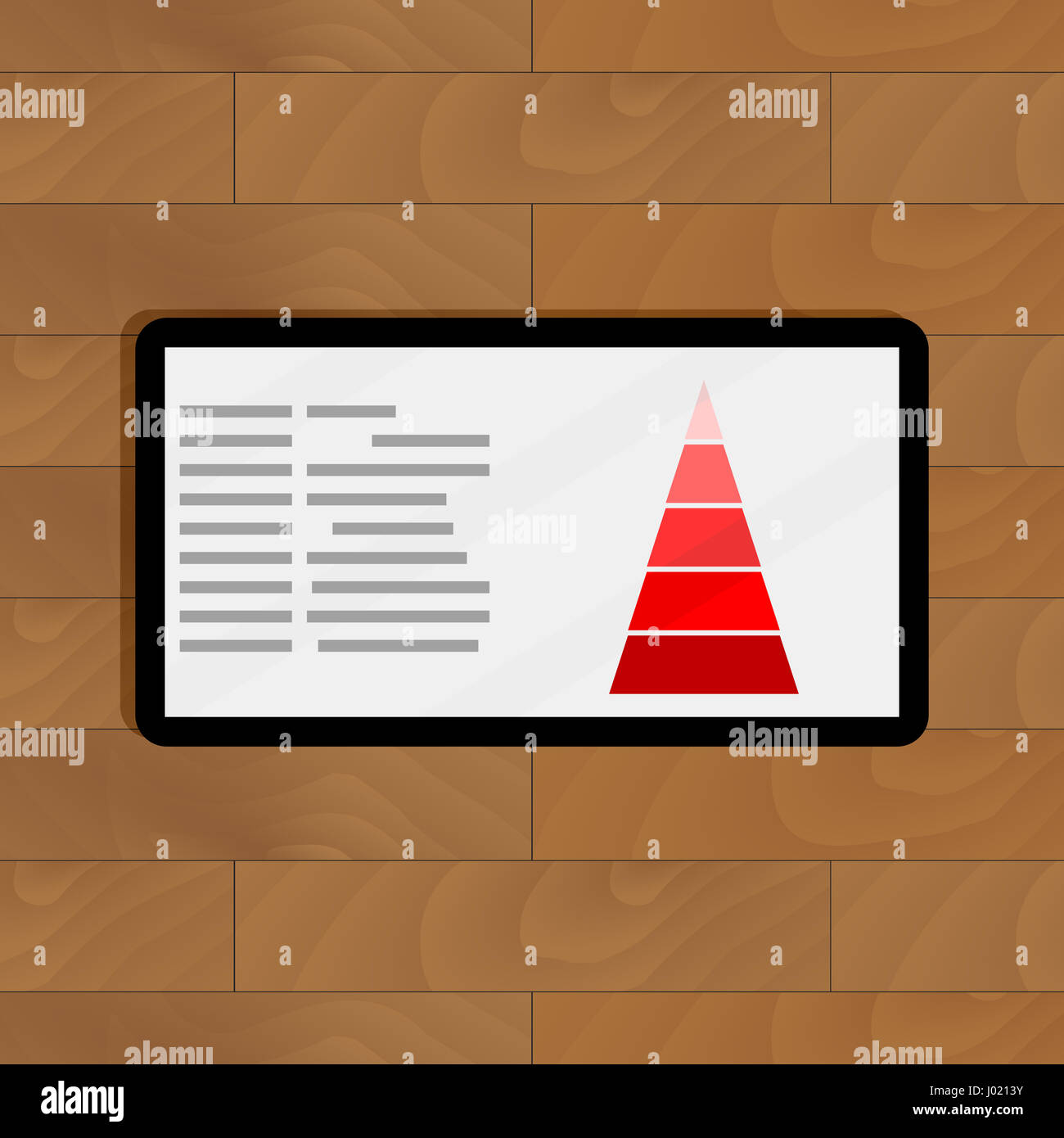 alamy alamy
alamy alamy
alamy
alamy alamy
alamy alamy
alamy
J0213Y
www.alamy.com