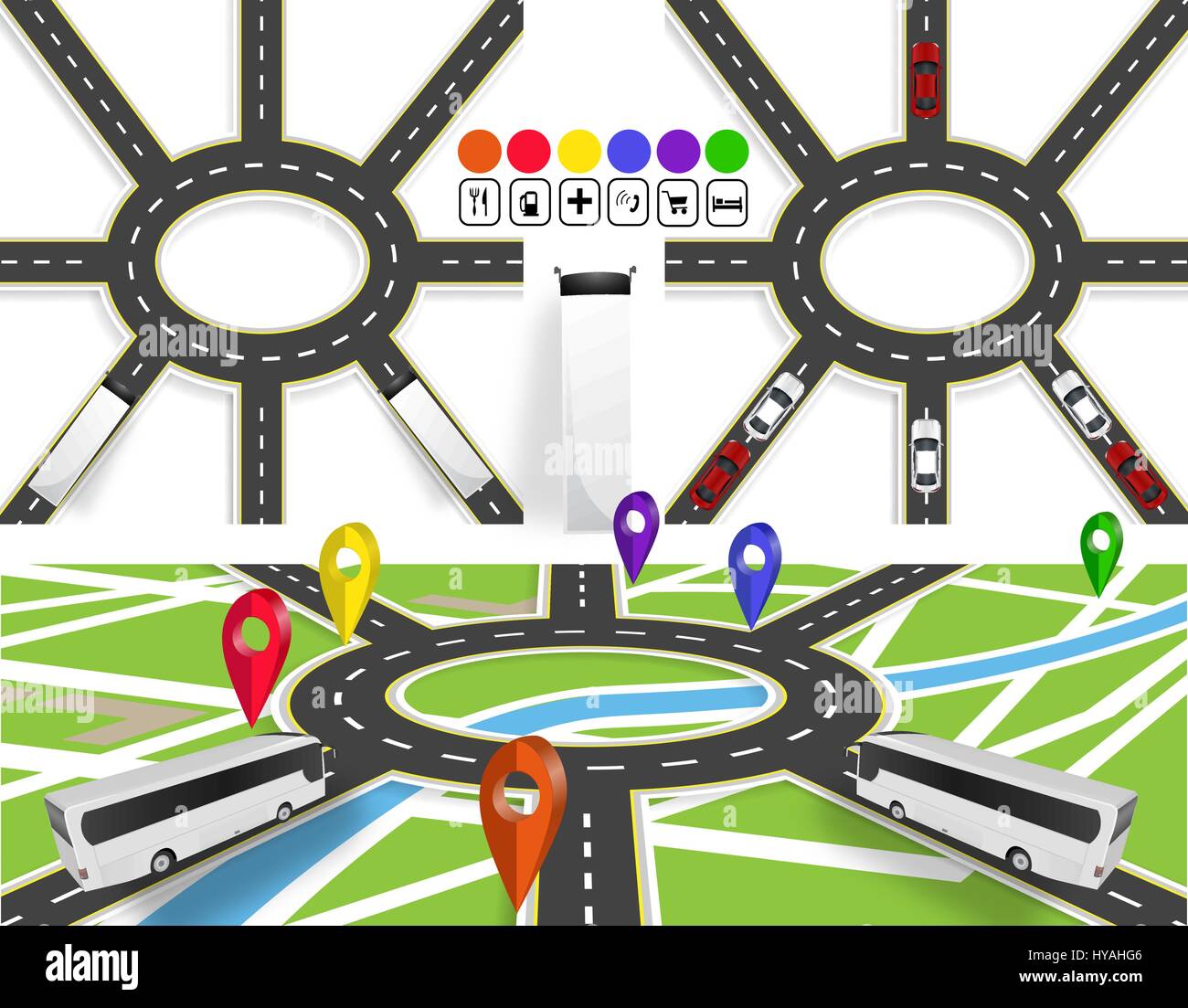 alamy
alamy
alamy
alamy
alamy

alamy
HYAHG6
www.alamy.com