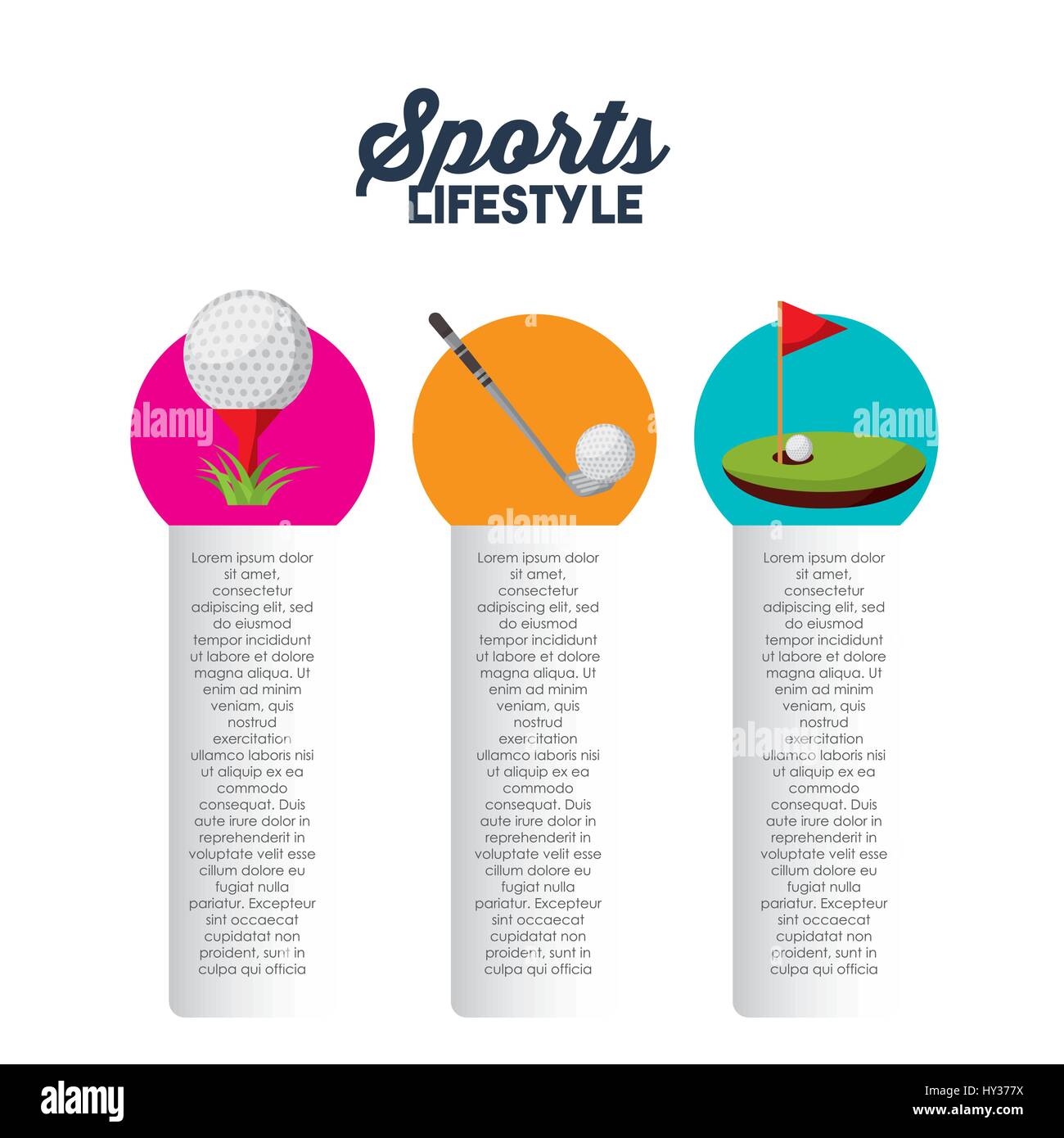 Sports
LIFESTYLE

alamy

alamy

alamy

Lorem ipsum dolor sit amet, consectetur adipiscing elit, sed do eiusmod tempor incididunt ut labore et dolore magna aliqua. Ut enim ad minim veniam, quis nostrud exercitation ullamco laboris nisi ut aliquip ex ea commodo consequat. Duis aute irure dolor in reprehenderit in voluptate velit esse cillum dolore eu fugiat nulla pariatur. Excepteur sint occaecat cupidatat non proident, sunt in culpa qui officia

Lorem ipsum dolor sit amet, consectetur adipiscing elit, sed do eiusmod tempor incididunt ut labore et dolore magna aliqua. Ut enim ad minim veniam, quis nostrud exercitation ullamco laboris nisi ut aliquip ex ea commodo consequat. Duis aute irure dolor in reprehenderit in voluptate velit esse cillum dolore eu fugiat nulla pariatur. Excepteur sint occaecat cupidatat non proident, sunt in culpa qui officia

Lorem ipsum dolor sit amet, consectetur adipiscing elit, sed do eiusmod tempor incididunt ut labore et dolore magna aliqua. Ut enim ad minim veniam, quis nostrud exercitation ullamco laboris nisi ut aliquip ex ea commodo consequat. Duis aute irure dolor in reprehenderit in voluptate velit esse cillum dolore eu fugiat nulla pariatur. Excepteur sint occaecat cupidatat non proident, sunt in culpa qui officia

alamy

HY377X
www.alamy.com