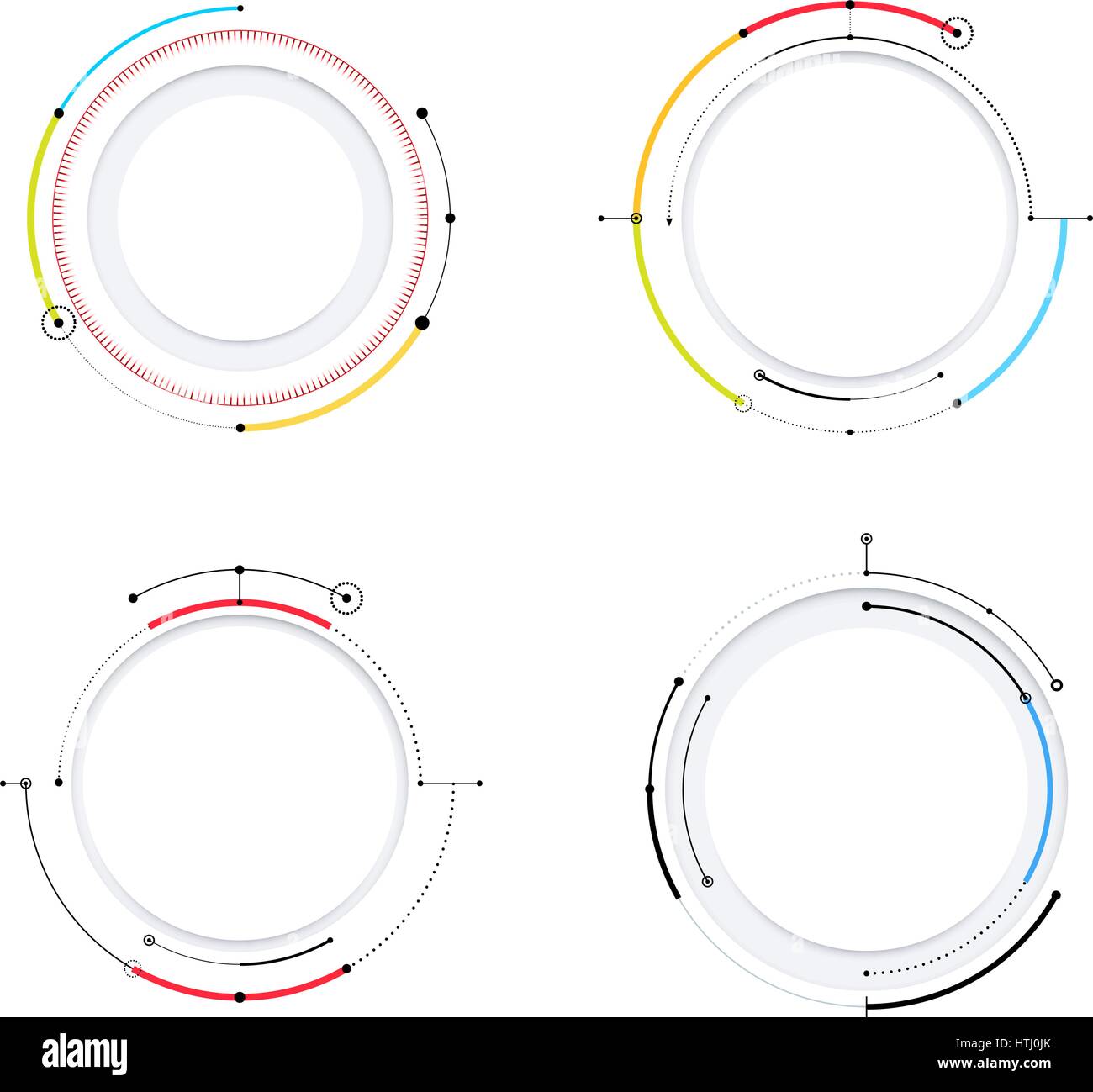 alamy

HTJ0JK

www.alamy.com