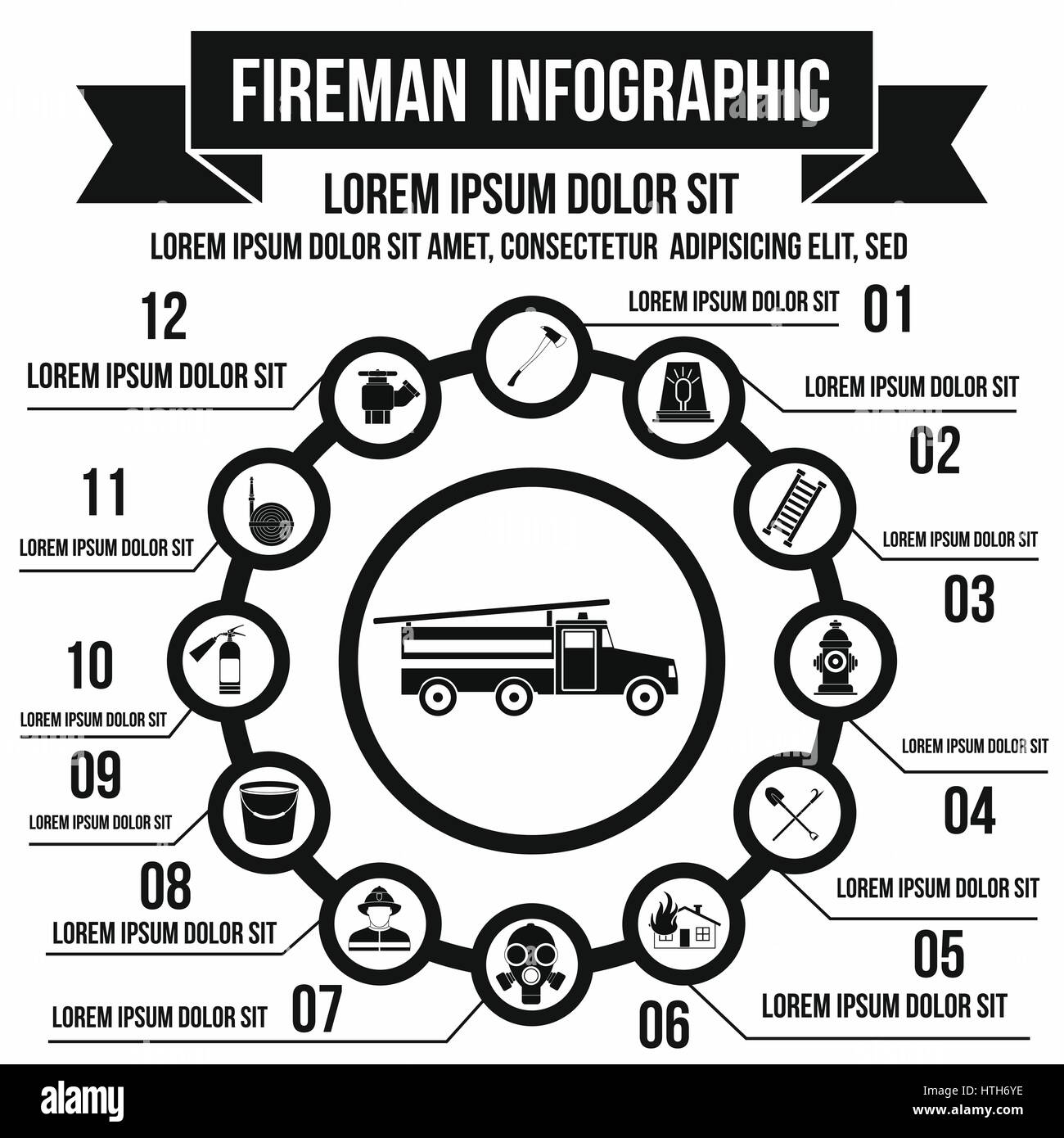 FIREMAN INFOGRAPHIC

LOREM IPSUM DOLOR SIT

LOREM IPSUM DOLOR SIT AMET, CONSECTETUR ADIPISICING ELIT, SED

LOREM IPSUM DOLOR SIT 01

LOREM IPSUM DOLOR SIT
02

LOREM IPSUM DOLOR SIT
03

LOREM IPSUM DOLOR SIT
04

LOREM IPSUM DOLOR SIT
05
LOREM IPSUM DOLOR SIT

06

LOREM IPSUM DOLOR SIT 07

08
LOREM IPSUM DOLOR SIT

09
LOREM IPSUM DOLOR SIT

10
LOREM IPSUM DOLOR SIT

11
LOREM IPSUM DOLOR SIT

12
LOREM IPSUM DOLOR SIT

alamy

Image ID: HTH6YE
www.alamy.com