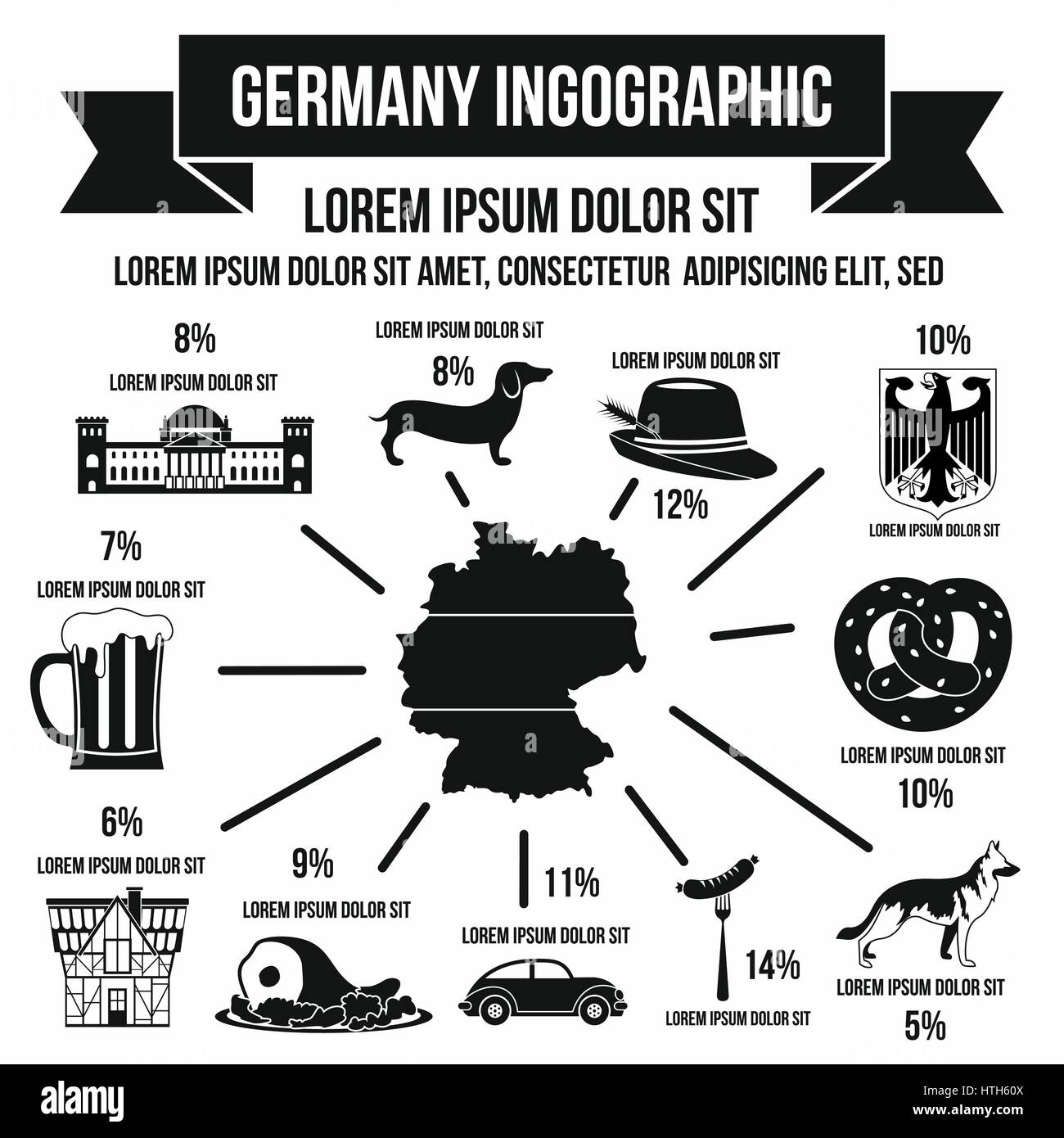 GERMANY INGOGRAPHIC

LOREM IPSUM DOLOR SIT

LOREM IPSUM DOLOR SIT AMET, CONSECTETUR ADIPISICING ELIT, SED

8%

LOREM IPSUM DOLOR SIT

LOREM IPSUM DOLOR SIT

8%

LOREM IPSUM DOLOR SIT

12%

10%

LOREM IPSUM DOLOR SIT

7%

LOREM IPSUM DOLOR SIT

LOREM IPSUM DOLOR SIT

10%

6%

LOREM IPSUM DOLOR SIT

9%

LOREM IPSUM DOLOR SIT

11%

LOREM IPSUM DOLOR SIT

14%

LOREM IPSUM DOLOR SIT

LOREM IPSUM DOLOR SIT

5%

alamy

Image ID: HTH60X
www.alamy.com