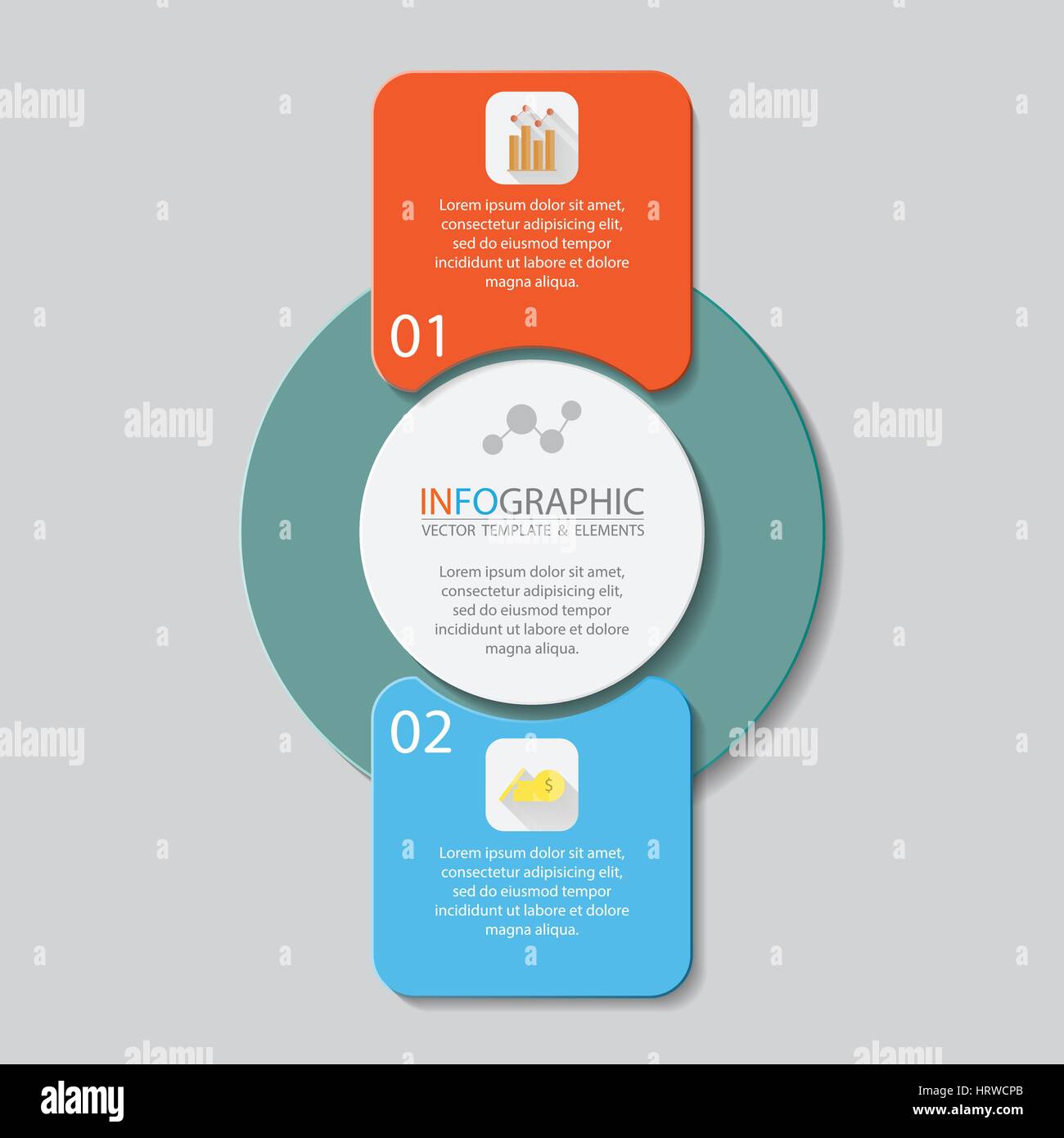 alamy

Lorem ipsum dolor sit amet, consectetur adipisicing elit, sed do eiusmod tempor incididunt ut labore et dolore magna aliqua.

01

INFOGRAPHIC
VECTOR TEMPLATE & ELEMENTS

Lorem ipsum dolor sit amet, consectetur adipisicing elit, sed do eiusmod tempor incididunt ut labore et dolore magna aliqua.

02

$

Lorem ipsum dolor sit amet, consectetur adipisicing elit, sed do eiusmod tempor incididunt ut labore et dolore magna aliqua.

alamy
HRWCPB
www.alamy.com