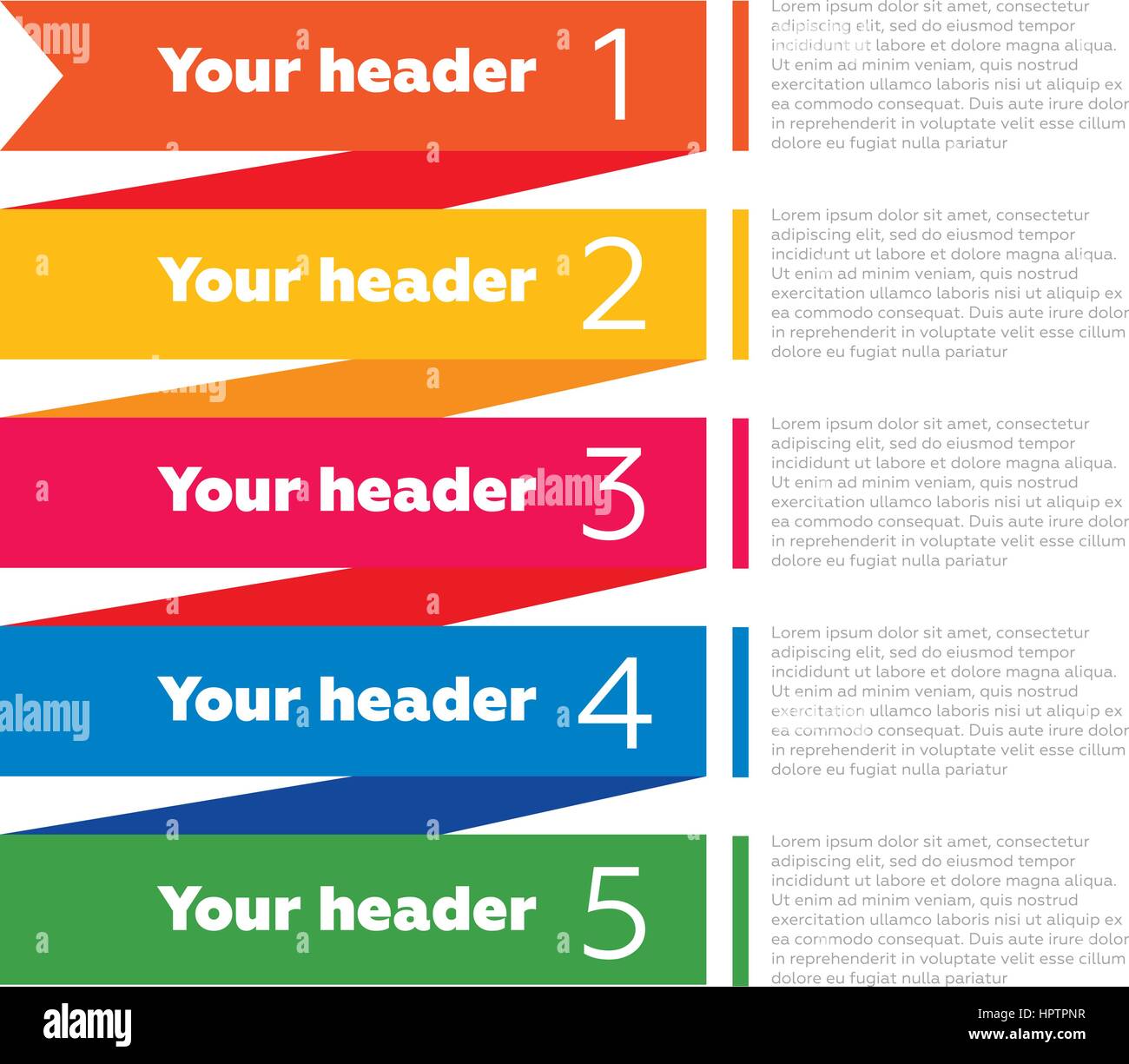 Your header 1

Lorem ipsum dolor sit amet, consectetur adipiscing elit, sed do eiusmod tempor incididunt ut labore et dolore magna aliqua. Ut enim ad minim veniam, quis nostrud exercitation ullamco laboris nisi ut aliquip ex ea commodo consequat. Duis aute irure dolor in reprehenderit in voluptate velit esse cillum dolore eu fugiat nulla pariatur

Your header 2

Lorem ipsum dolor sit amet, consectetur adipiscing elit, sed do eiusmod tempor incididunt ut labore et dolore magna aliqua. Ut enim ad minim veniam, quis nostrud exercitation ullamco laboris nisi ut aliquip ex ea commodo consequat. Duis aute irure dolor in reprehenderit in voluptate velit esse cillum dolore eu fugiat nulla pariatur

Your header 3

Lorem ipsum dolor sit amet, consectetur adipiscing elit, sed do eiusmod tempor incididunt ut labore et dolore magna aliqua. Ut enim ad minim veniam, quis nostrud exercitation ullamco laboris nisi ut aliquip ex ea commodo consequat. Duis aute irure dolor in reprehenderit in voluptate velit esse cillum dolore eu fugiat nulla pariatur

Your header 4

Lorem ipsum dolor sit amet, consectetur adipiscing elit, sed do eiusmod tempor incididunt ut labore et dolore magna aliqua. Ut enim ad minim veniam, quis nostrud exercitation ullamco laboris nisi ut aliquip ex ea commodo consequat. Duis aute irure dolor in reprehenderit in voluptate velit esse cillum dolore eu fugiat nulla pariatur

Your header 5

Lorem ipsum dolor sit amet, consectetur adipiscing elit, sed do eiusmod tempor incididunt ut labore et dolore magna aliqua. Ut enim ad minim veniam, quis nostrud exercitation ullamco laboris nisi ut aliquip ex ea commodo consequat. Duis aute irure dolor in reprehenderit in voluptate velit esse cillum dolore eu fugiat nulla pariatur

alamy

Image ID: HPTPNR
www.alamy.com