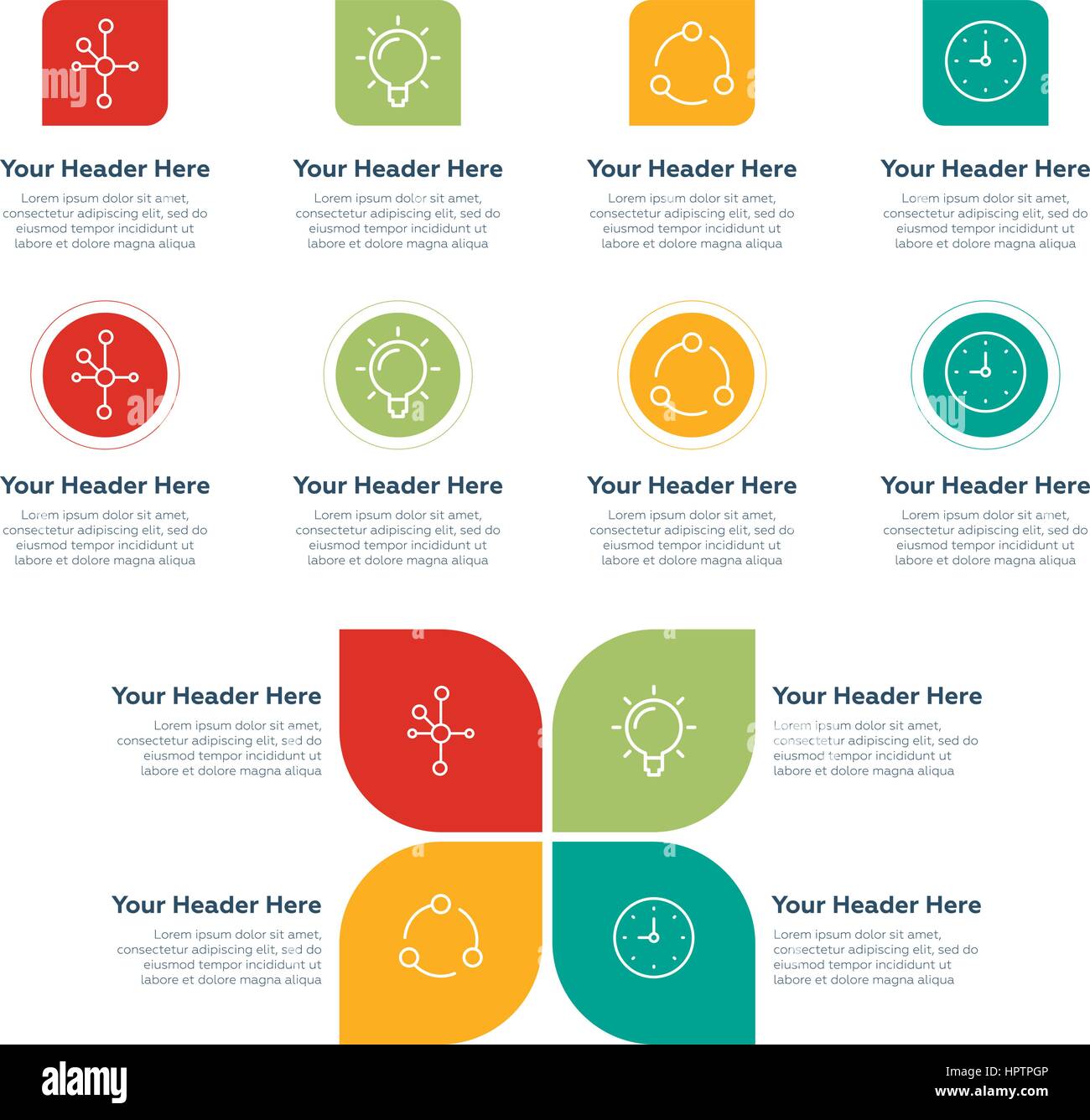 Your Header Here
Lorem ipsum dolor sit amet, consectetur adipiscing elit, sed do eiusmod tempor incididunt ut labore et dolore magna aliqua

Your Header Here
Lorem ipsum dolor sit amet, consectetur adipiscing elit, sed do eiusmod tempor incididunt ut labore et dolore magna aliqua

Your Header Here
Lorem ipsum dolor sit amet, consectetur adipiscing elit, sed do eiusmod tempor incididunt ut labore et dolore magna aliqua

Your Header Here
Lorem ipsum dolor sit amet, consectetur adipiscing elit, sed do eiusmod tempor incididunt ut labore et dolore magna aliqua

Your Header Here
Lorem ipsum dolor sit amet, consectetur adipiscing elit, sed do eiusmod tempor incididunt ut labore et dolore magna aliqua

Your Header Here
Lorem ipsum dolor sit amet, consectetur adipiscing elit, sed do eiusmod tempor incididunt ut labore et dolore magna aliqua

Your Header Here
Lorem ipsum dolor sit amet, consectetur adipiscing elit, sed do eiusmod tempor incididunt ut labore et dolore magna aliqua

Your Header Here
Lorem ipsum dolor sit amet, consectetur adipiscing elit, sed do eiusmod tempor incididunt ut labore et dolore magna aliqua

Your Header Here
Lorem ipsum dolor sit amet, consectetur adipiscing elit, sed do eiusmod tempor incididunt ut labore et dolore magna aliqua

Your Header Here
Lorem ipsum dolor sit amet, consectetur adipiscing elit, sed do eiusmod tempor incididunt ut labore et dolore magna aliqua

Your Header Here
Lorem ipsum dolor sit amet, consectetur adipiscing elit, sed do eiusmod tempor incididunt ut labore et dolore magna aliqua

Your Header Here
Lorem ipsum dolor sit amet, consectetur adipiscing elit, sed do eiusmod tempor incididunt ut labore et dolore magna aliqua

alamy
HPTPGP
www.alamy.com