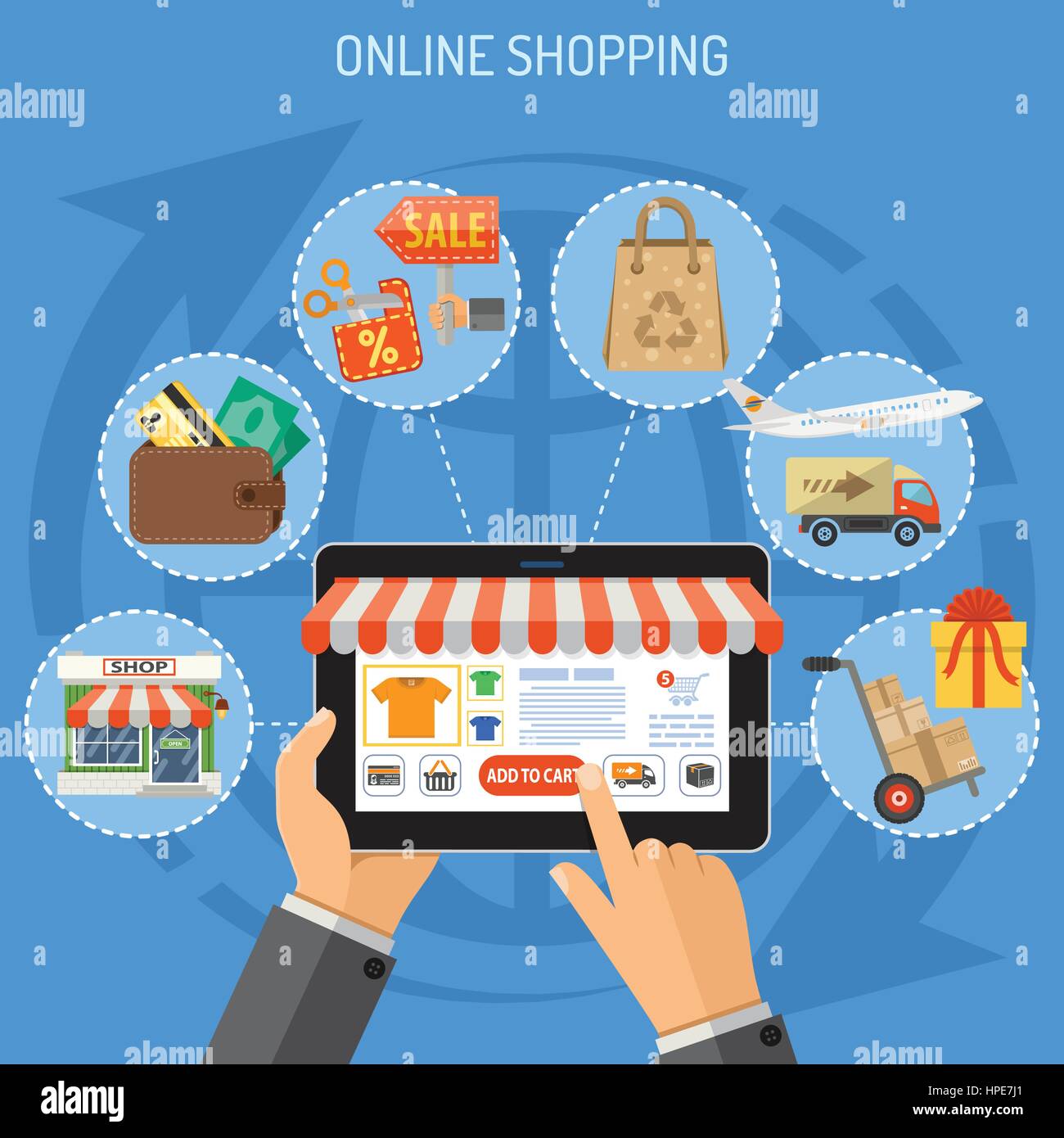 ONLINE SHOPPING

alamy

SALE

%

SHOP

OPEN

5

ADD TO CART

alamy

Image ID: HPE7J1
www.alamy.com