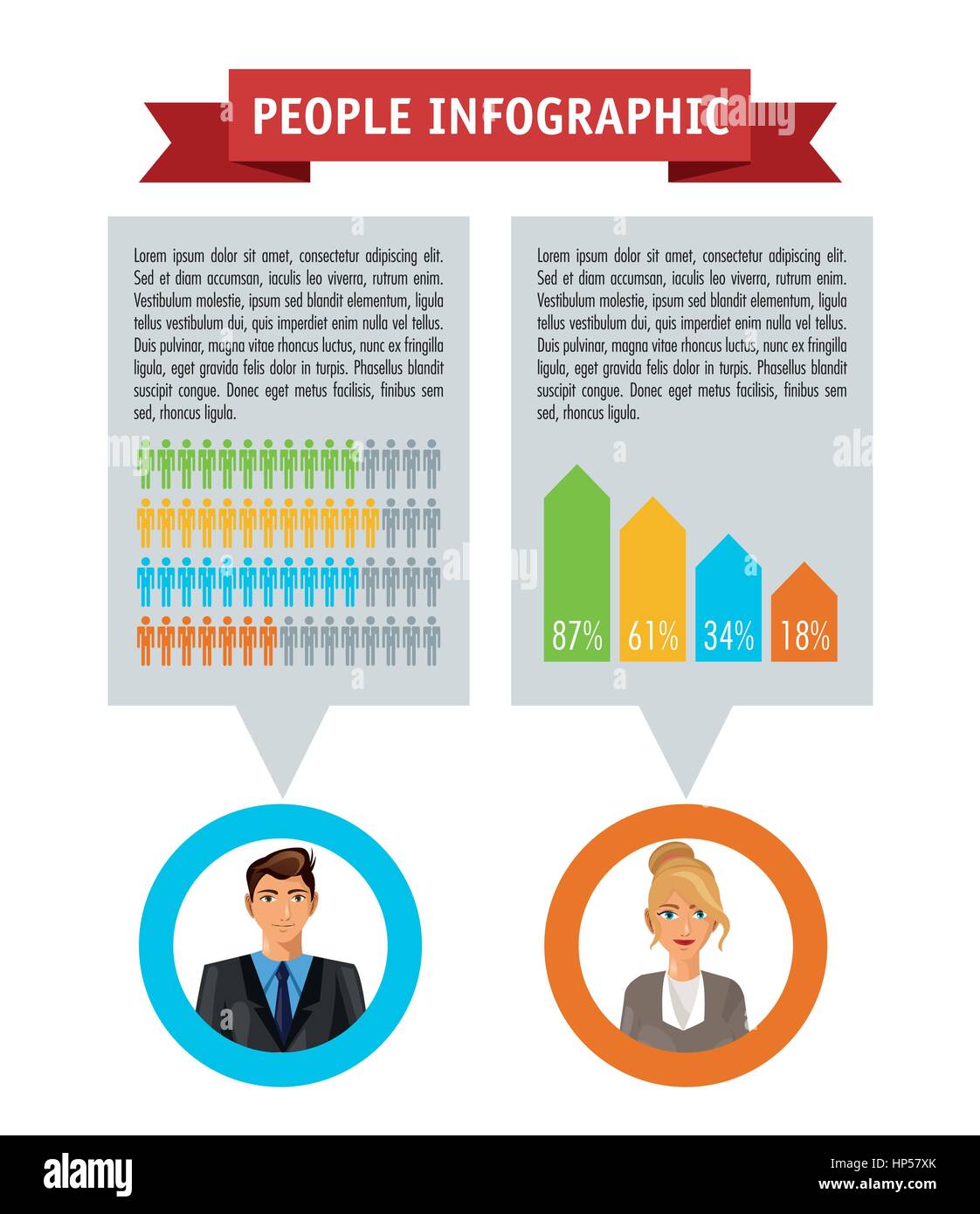 PEOPLE INFOGRAPHIC

Lorem ipsum dolor sit amet, consectetur adipiscing elit. Sed et diam accumsan, iaculis leo viverra, rutrum enim. Vestibulum molestie, ipsum sed blandit elementum, ligula tellus vestibulum dui, quis imperdiet enim nulla vel tellus. Duis pulvinar, magna vitae rhoncus luctus, nunc ex fringilla ligula, eget gravida felis dolor in turpis. Phasellus blandit suscipit congue. Donec eget metus facilisis, finibus sem sed, rhoncus ligula.

Lorem ipsum dolor sit amet, consectetur adipiscing elit. Sed et diam accumsan, iaculis leo viverra, rutrum enim. Vestibulum molestie, ipsum sed blandit elementum, ligula tellus vestibulum dui, quis imperdiet enim nulla vel tellus. Duis pulvinar, magna vitae rhoncus luctus, nunc ex fringilla ligula, eget gravida felis dolor in turpis. Phasellus blandit suscipit congue. Donec eget metus facilisis, finibus sem sed, rhoncus ligula.

87%
61%
34%
18%

alamy
HP57XK
www.alamy.com