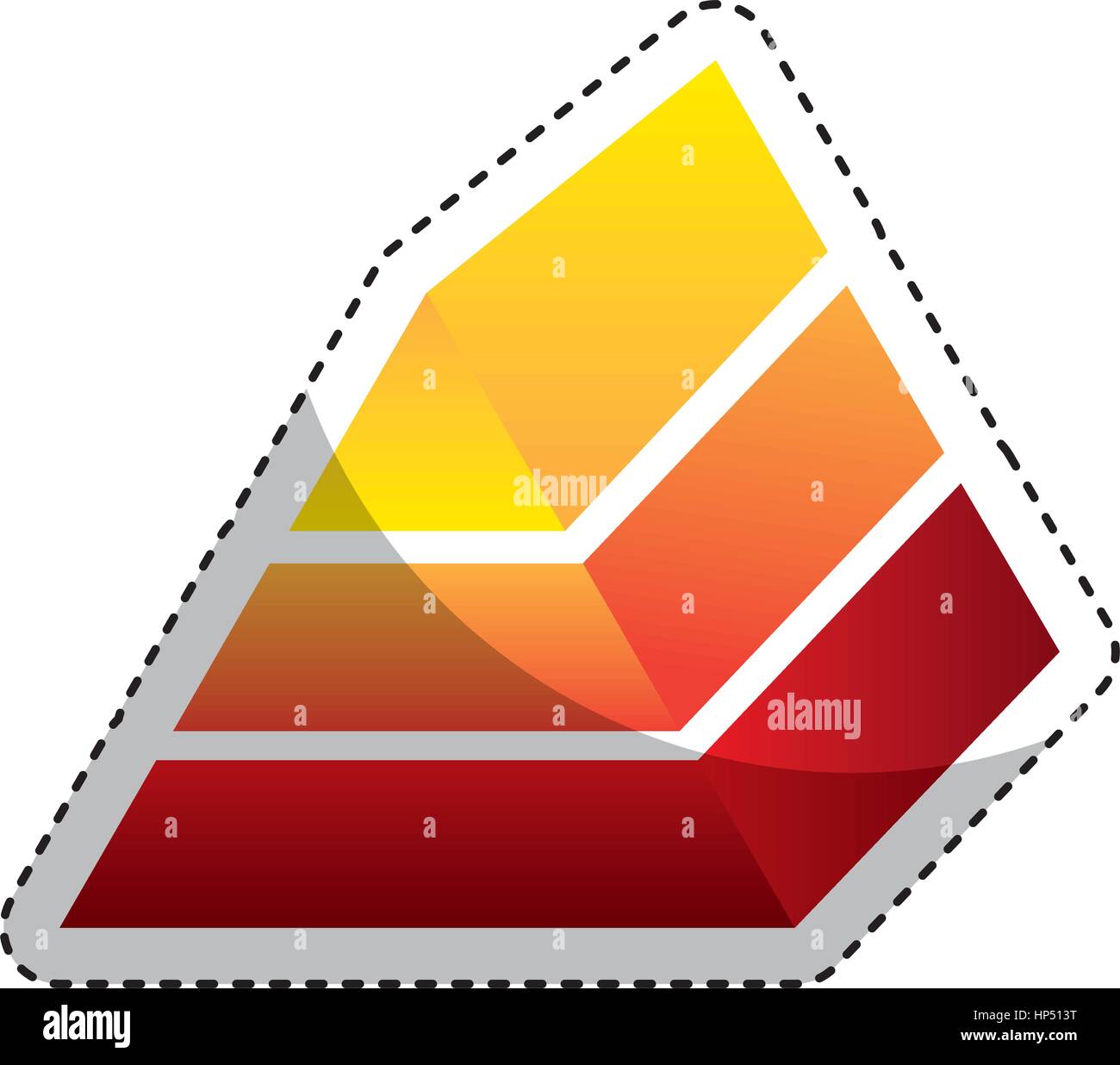 alamy
alamy
alamy
HP513T
www.alamy.com