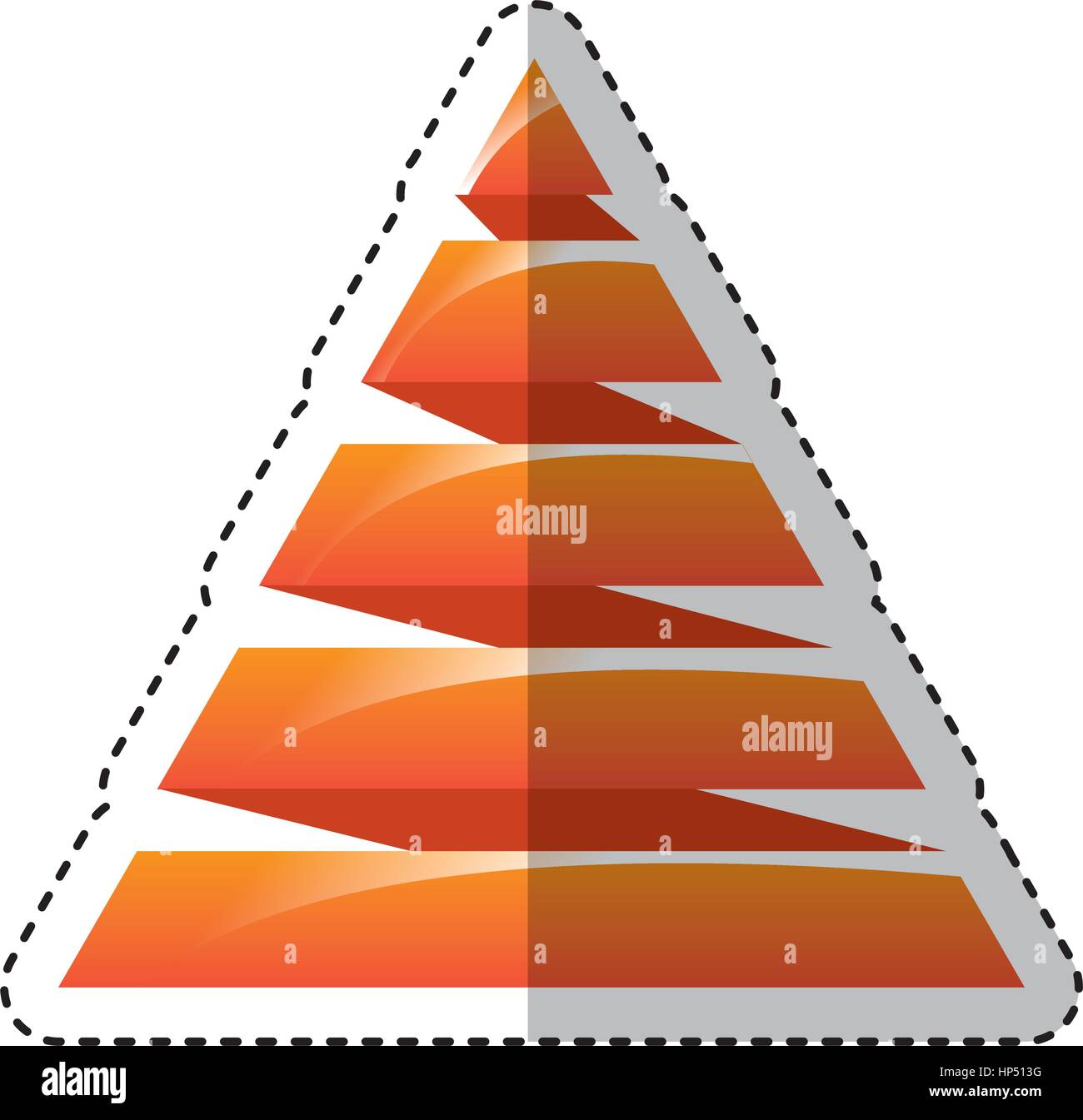 alamy
alamy
alamy
HP513G
www.alamy.com