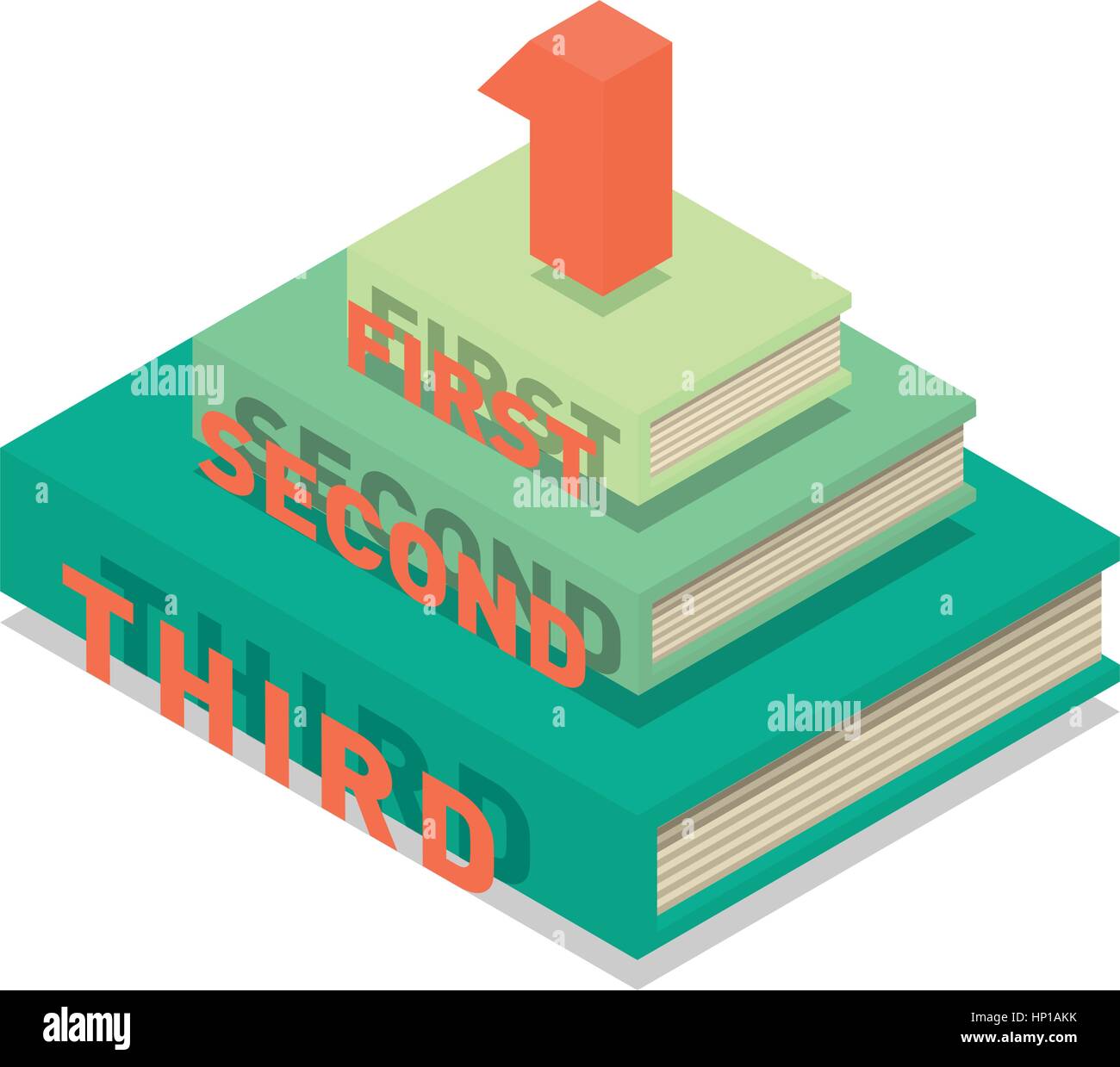 1

FIRST

SECOND

THIRD

alamy

alamy

alamy

alamy

alamy

HP1AKK

www.alamy.com