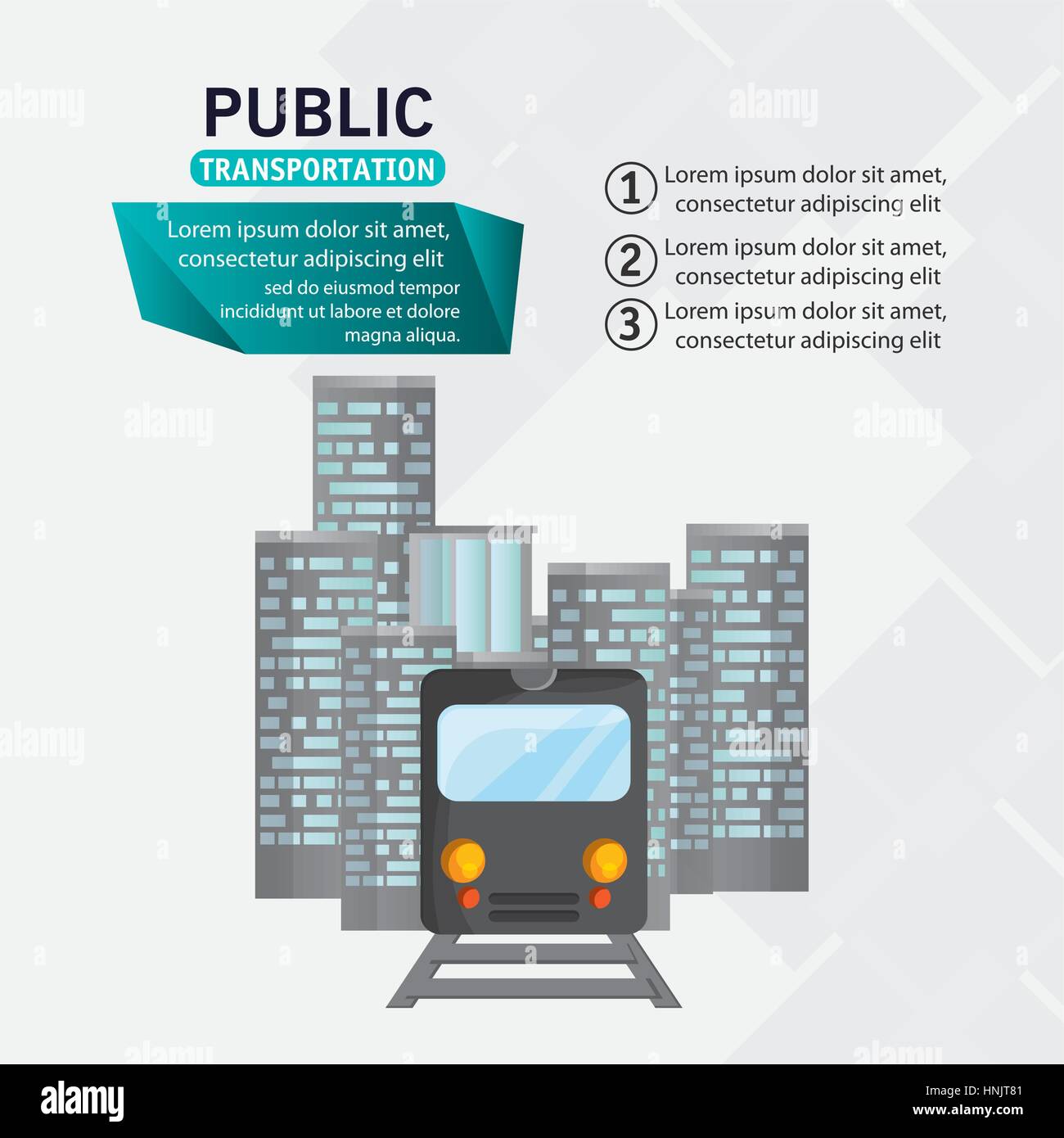 PUBLIC
TRANSPORTATION

Lorem ipsum dolor sit amet, consectetur adipiscing elit sed do eiusmod tempor incididunt ut labore et dolore magna aliqua.

1 Lorem ipsum dolor sit amet, consectetur adipiscing elit
2 Lorem ipsum dolor sit amet, consectetur adipiscing elit
3 Lorem ipsum dolor sit amet, consectetur adipiscing elit

alamy
alamy
alamy
alamy
alamy
alamy
alamy

alamy
Image ID: HNJT81
www.alamy.com