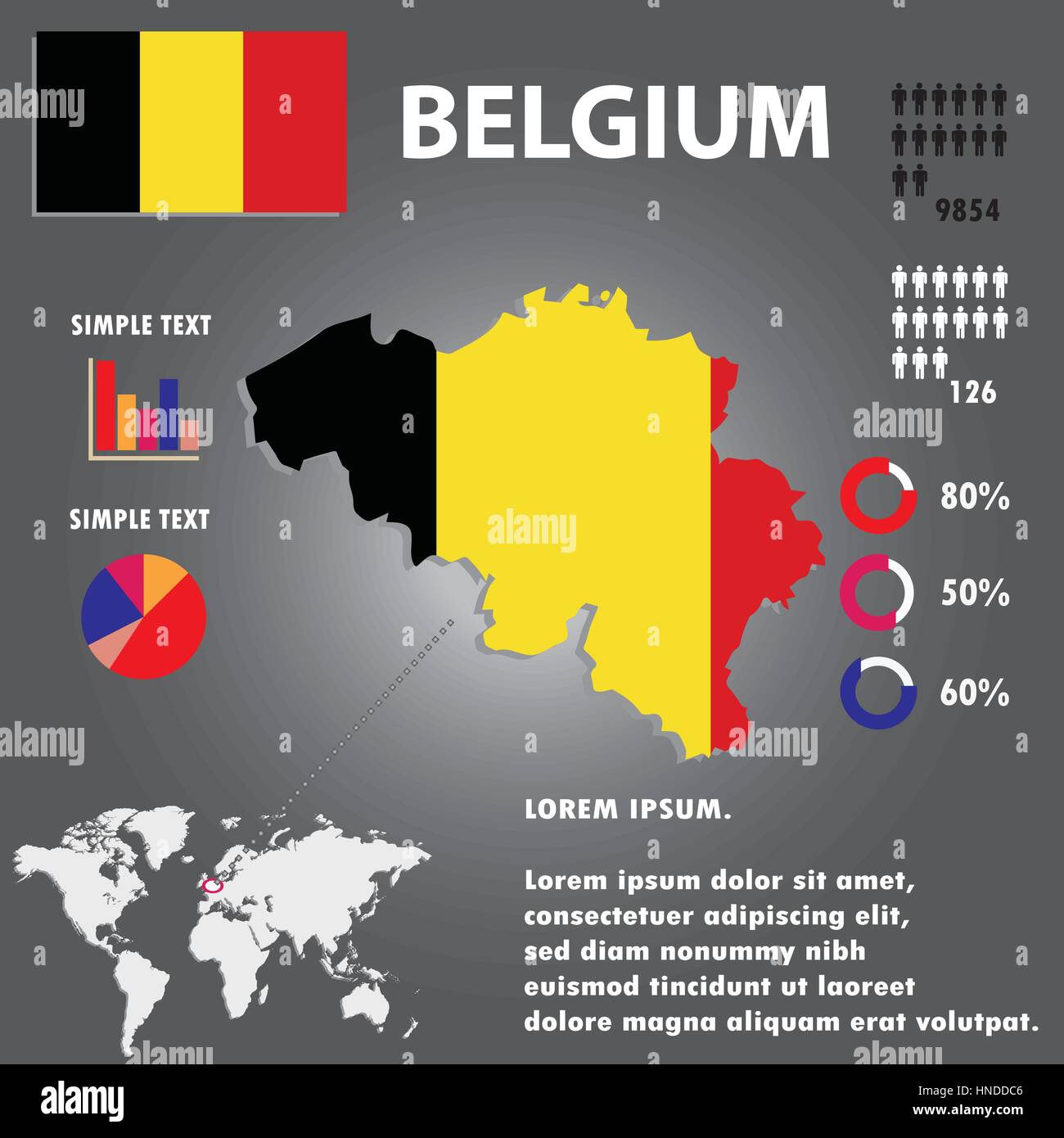 BELGIUM

9854

126

SIMPLE TEXT

SIMPLE TEXT

80%

50%

60%

LOREM IPSUM.

Lorem ipsum dolor sit amet, consectetuer adipiscing elit, sed diam nonummy nibh euismod tincidunt ut laoreet dolore magna aliquam erat volutpat.

alamy

Image ID: HNDDC6
www.alamy.com